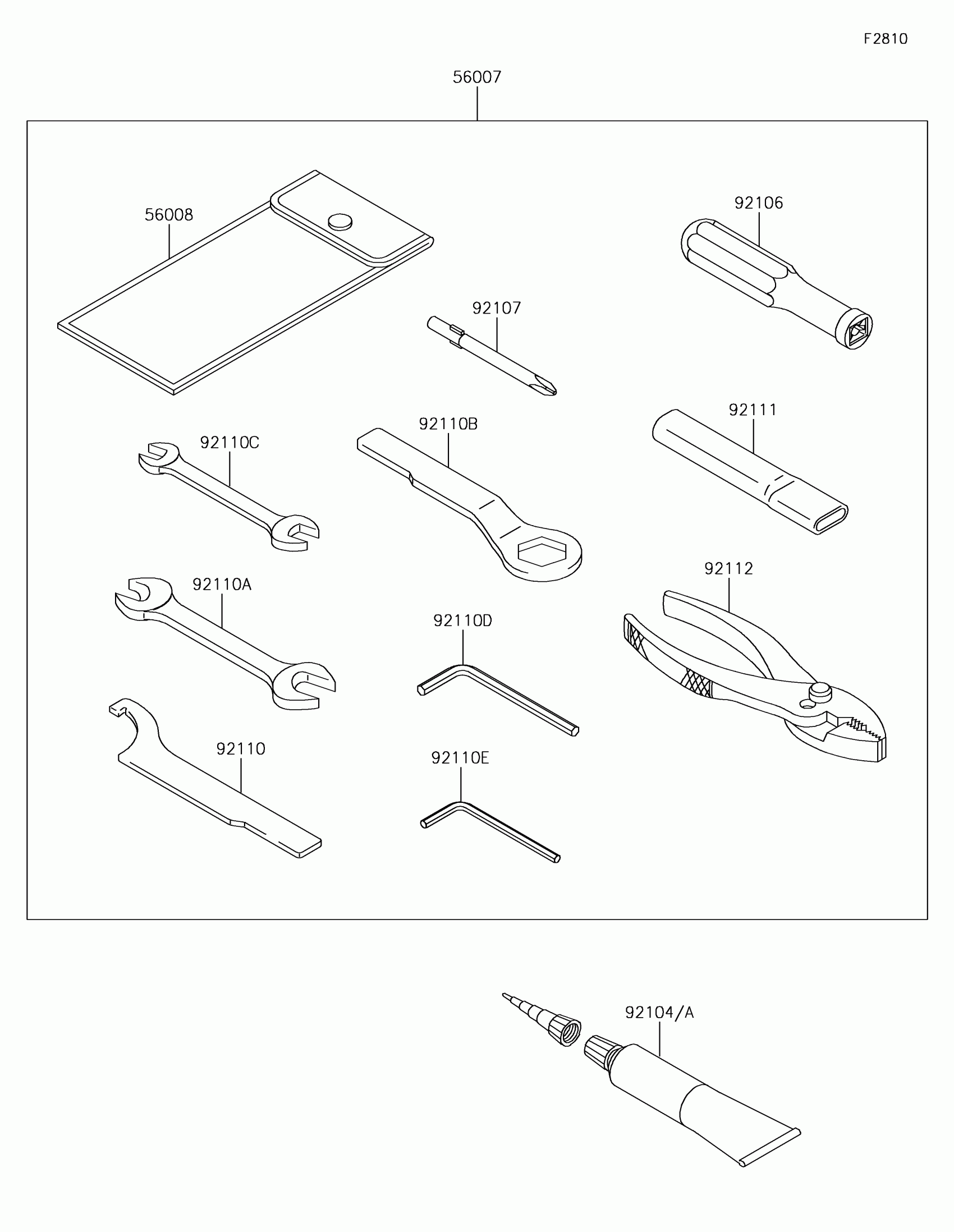 F2810

56007

56008

92106

92107

92110C

92110B

92111

92110A

92112

92110D

92110

92110E

92104/A