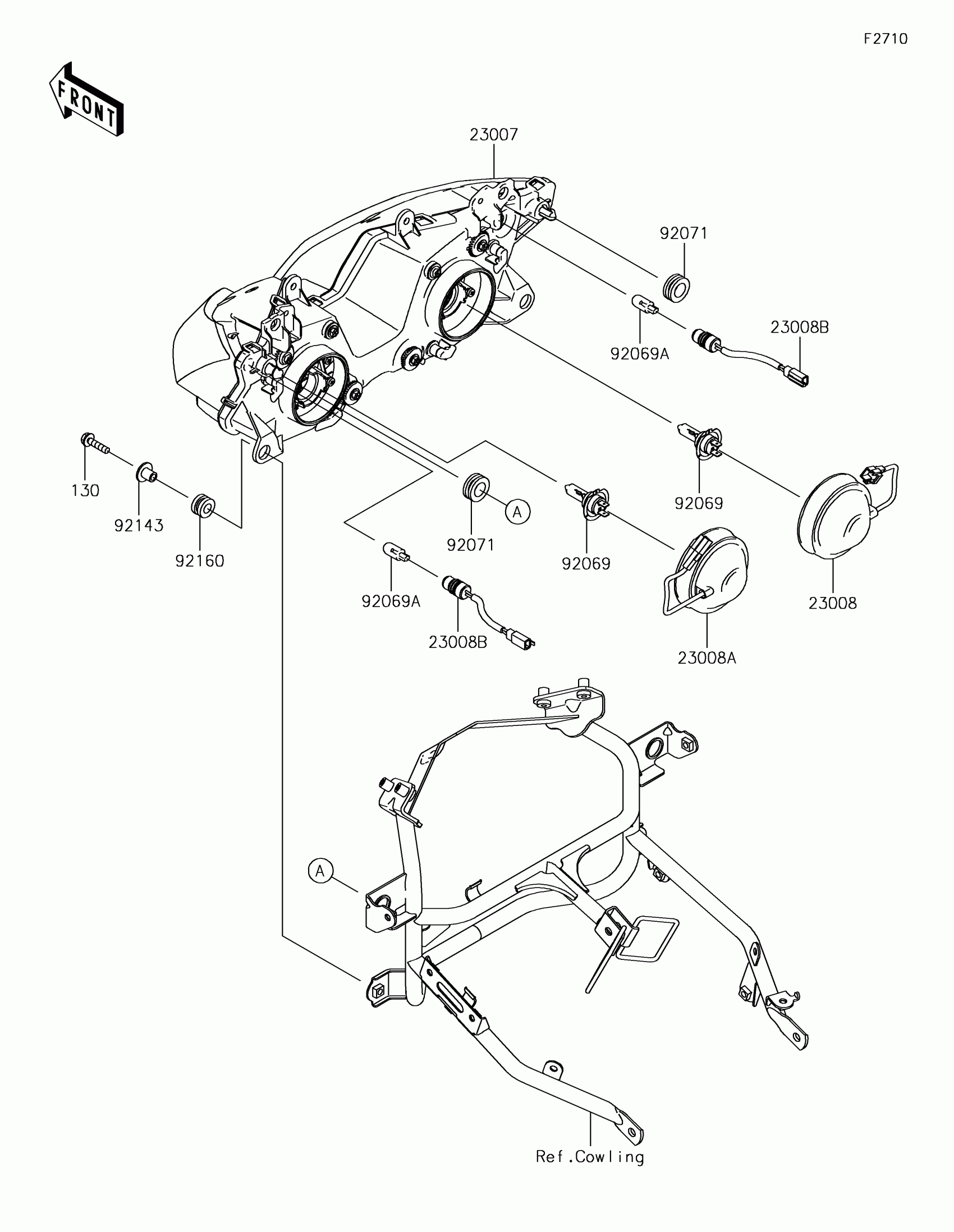 F2710

FRONT

23007

92071

92069A

23008B

130

92143

92160

92071

A

92069

92069

92069A

23008B

23008A

23008

A

Ref.Cowling