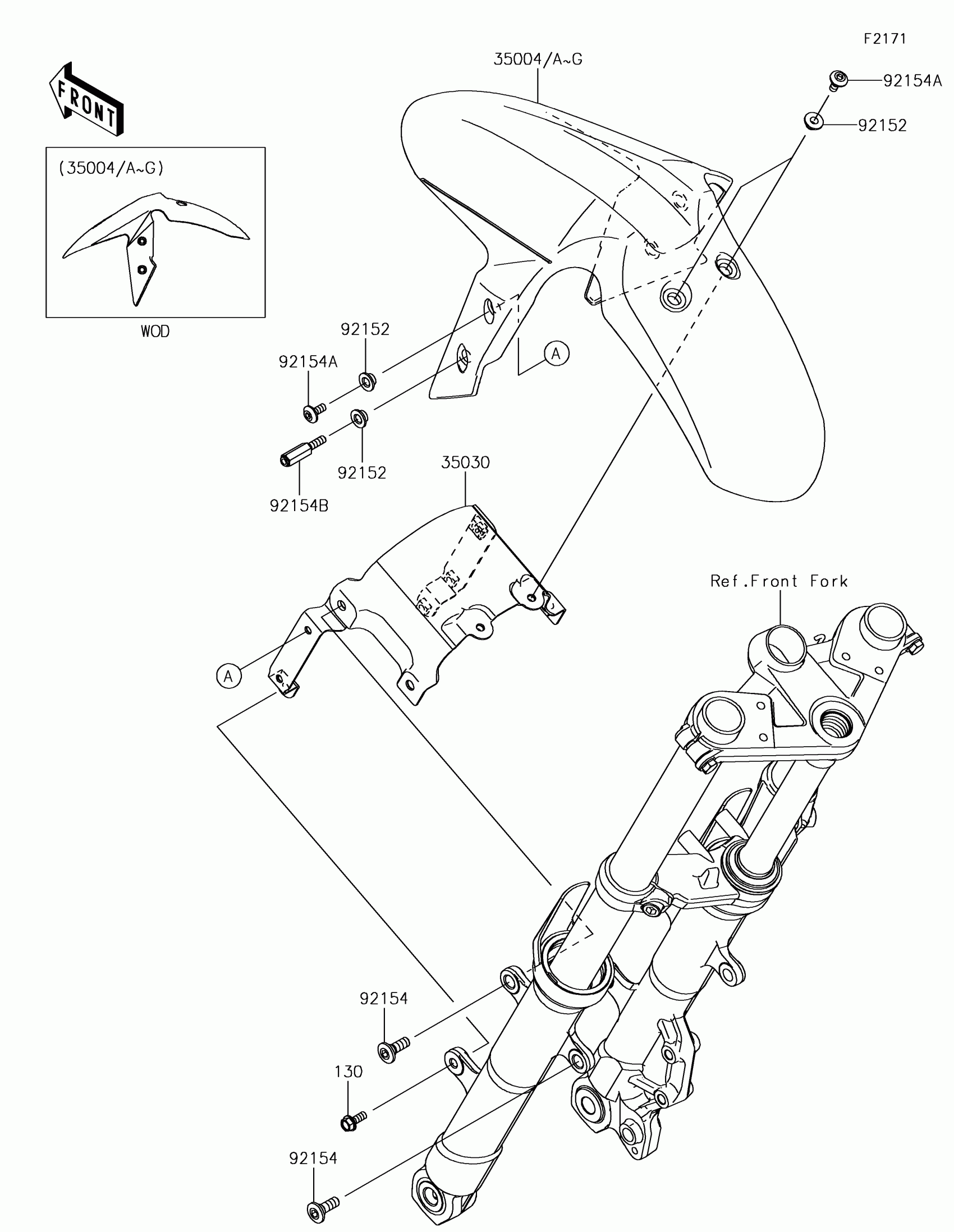 F2171

FRONT

35004/A~G

92154A

92152

(35004/A~G)

WOD

92152

92154A

A

92152

92154B

35030

Ref.Front Fork

A

92154

130

92154