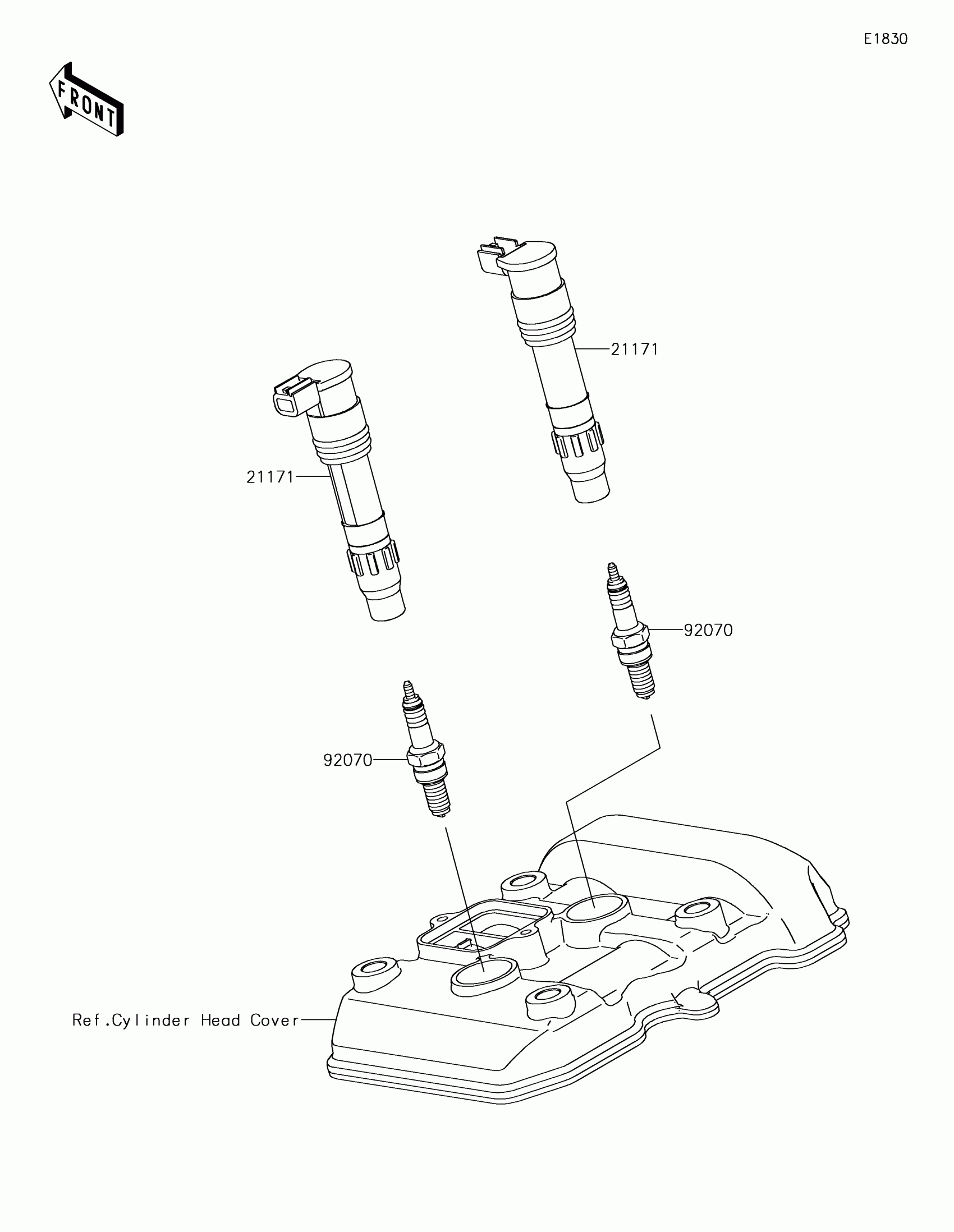 E1830

FRONT

21171

21171

92070

92070

Ref.Cylinder Head Cover