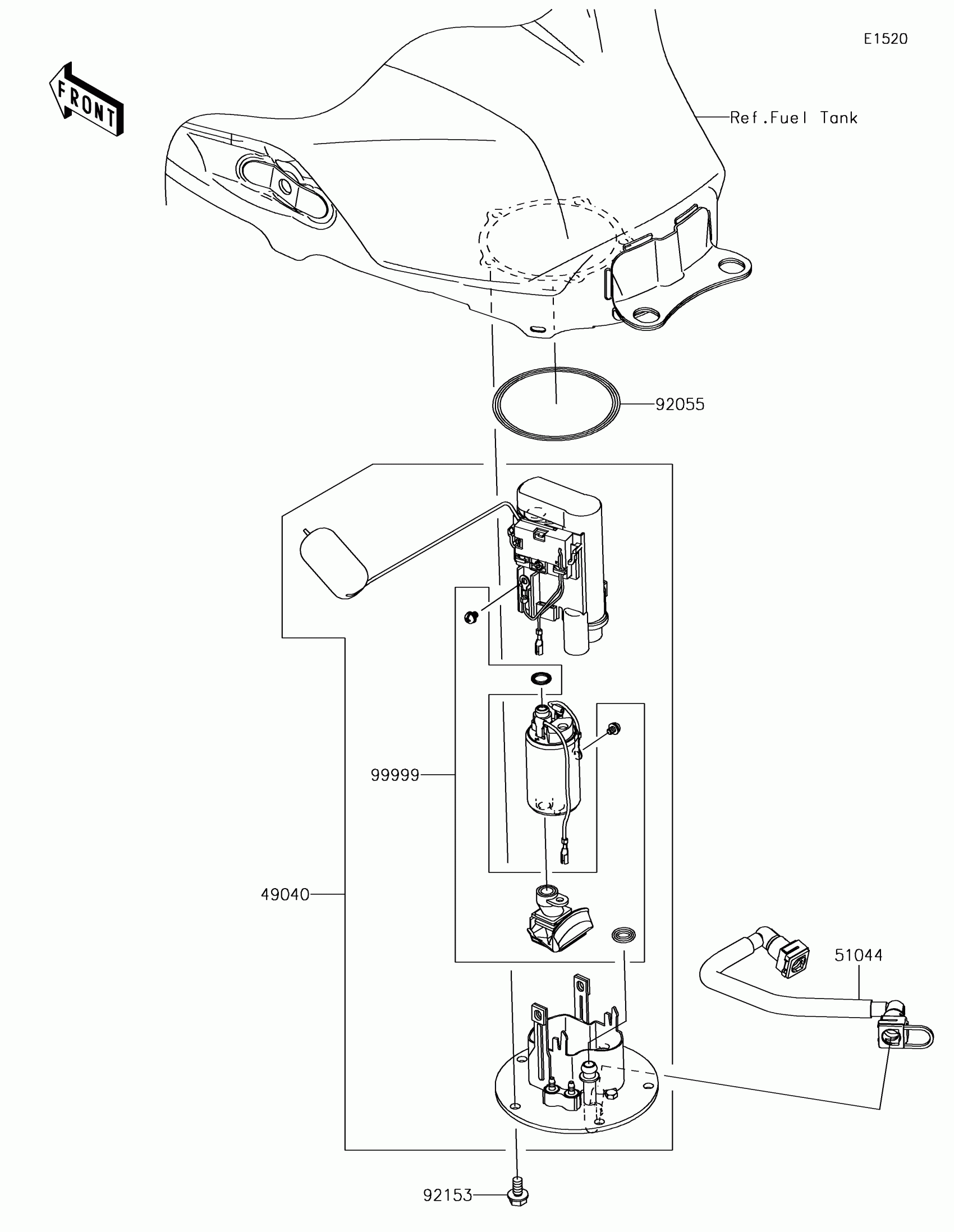 E1520

FRONT

Ref.Fuel Tank

92055

99999

49040

51044

92153