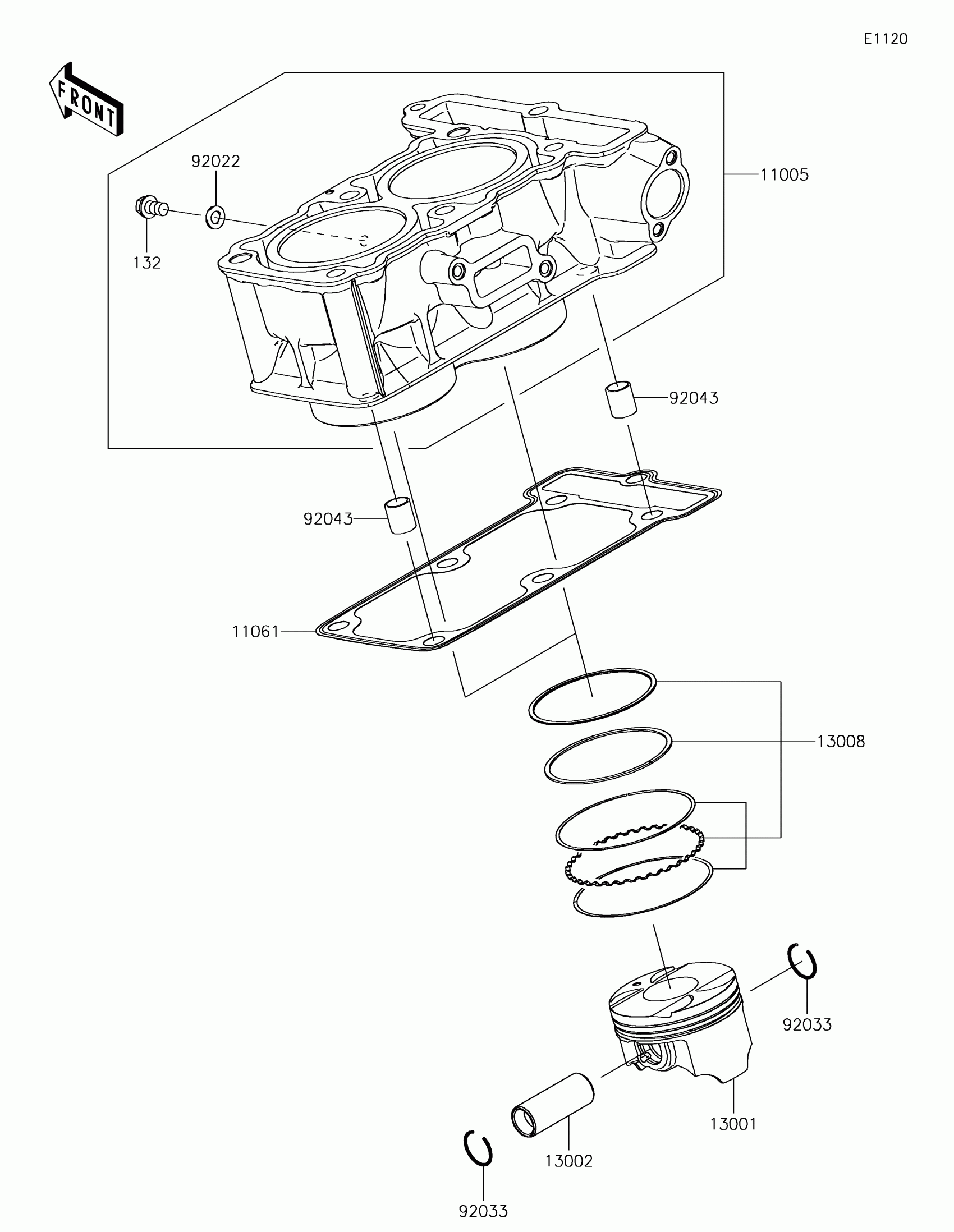 E1120

FRONT

92022

11005

132

92043

92043

11061

13008

92033

13001

13002

92033