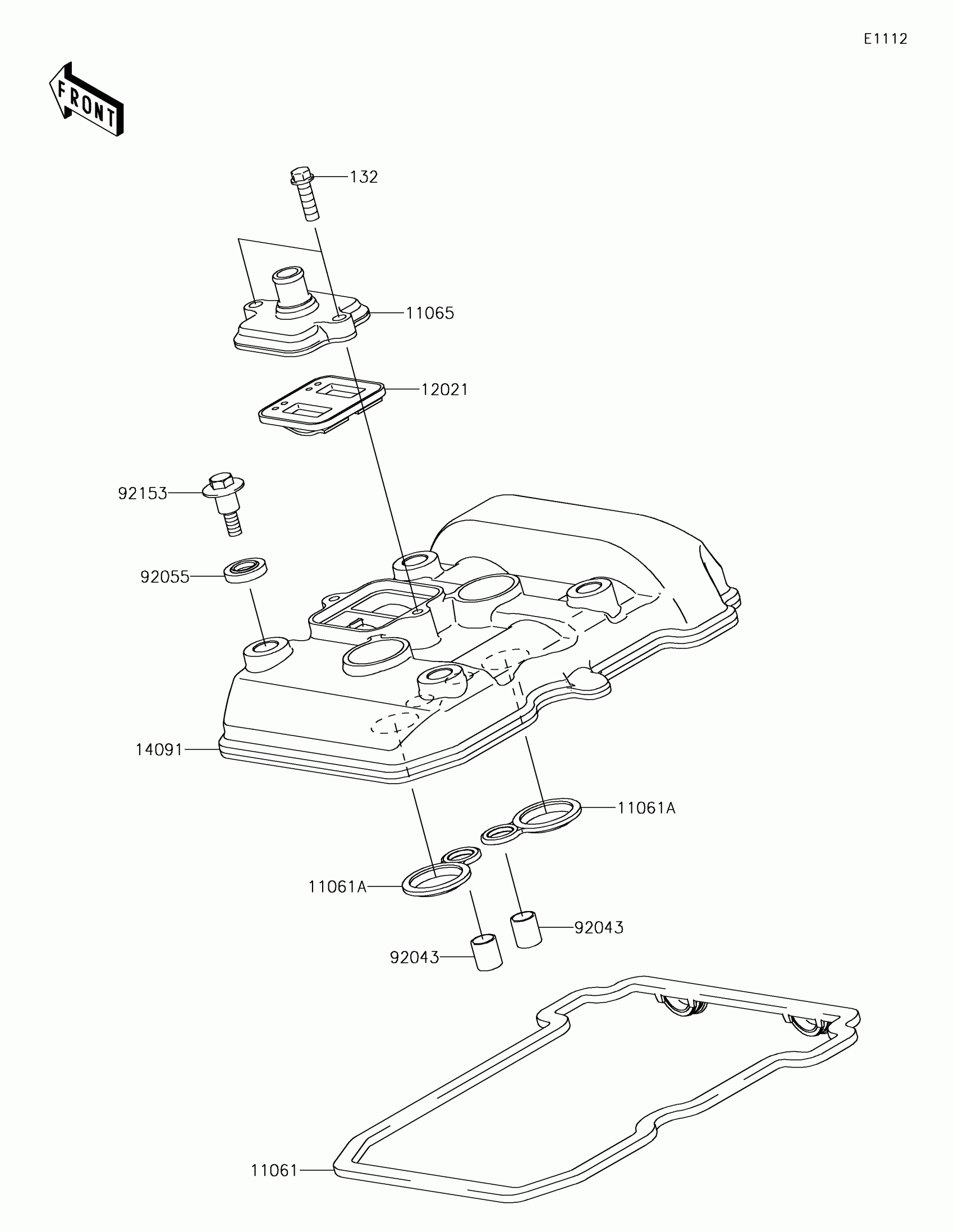 E1112

FRONT

132

11065

12021

92153

92055

14091

11061A

11061A

92043

92043

11061