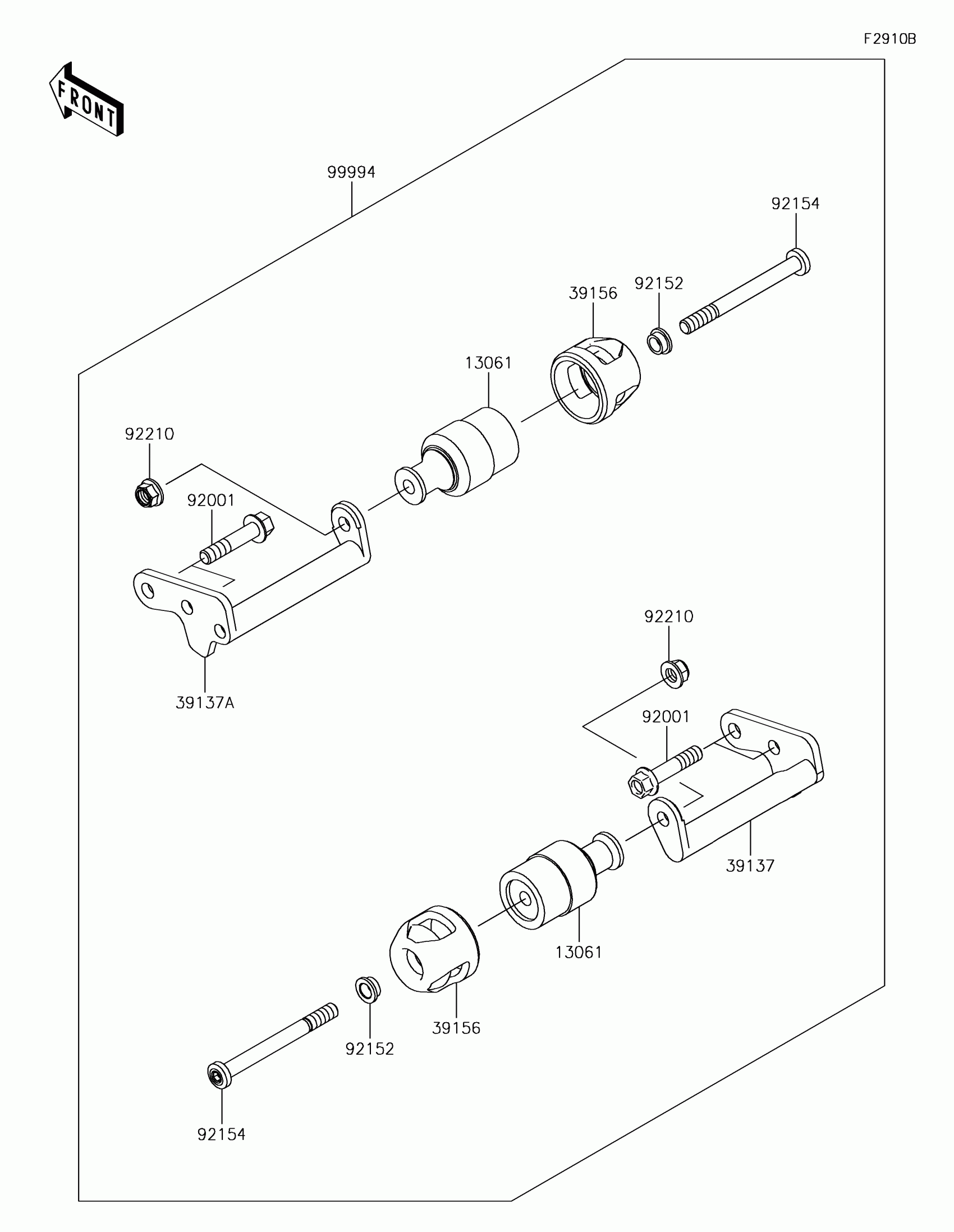 F2910B

FRONT

99994

92154

92152

39156

13061

92210

92001

39137A

92210

92001

39137

13061

39156

92152

92154