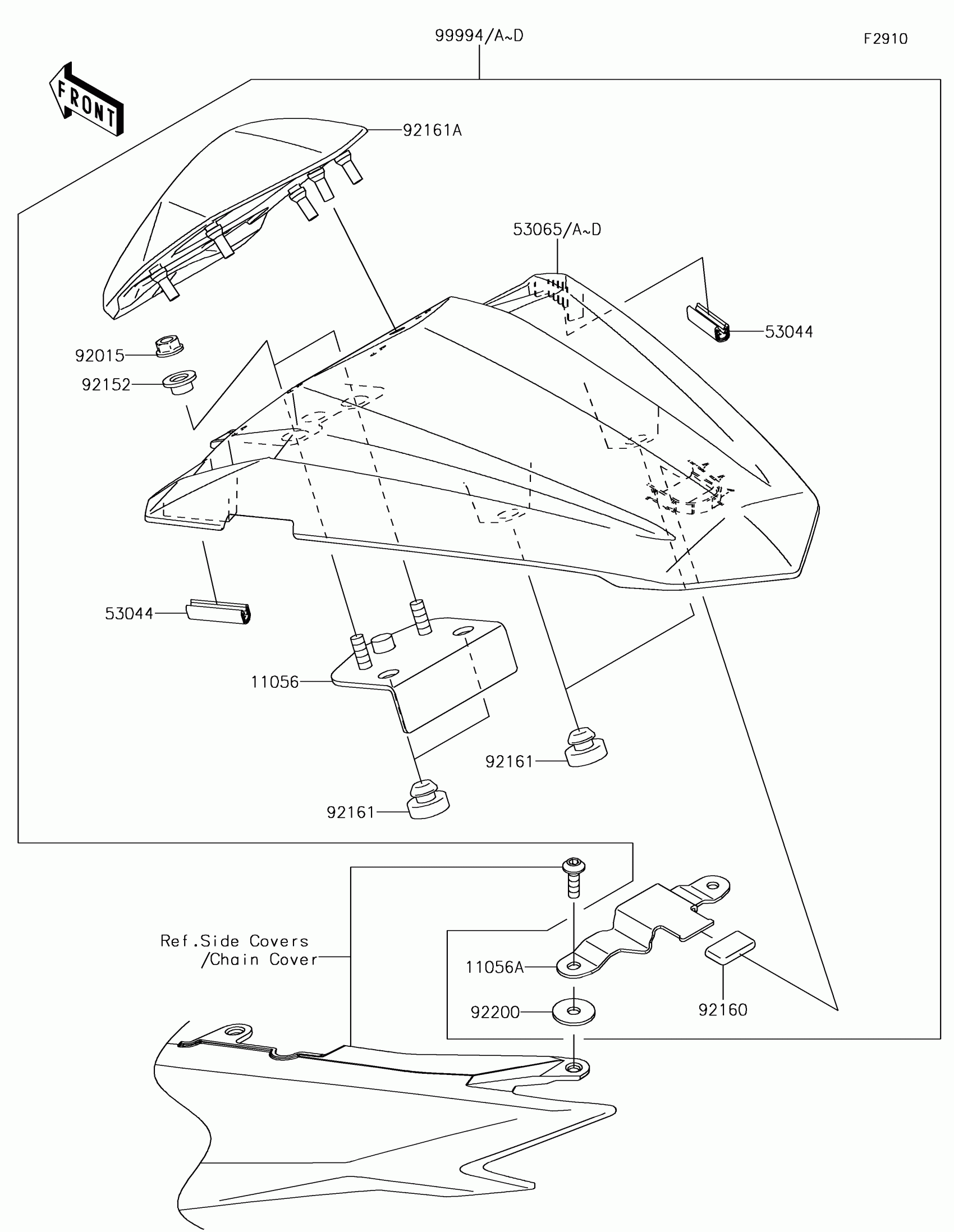 99994/A~D

F2910

FRONT

92161A

53065/A~D

53044

92015

92152

53044

11056

92161

92161

Ref.Side Covers /Chain Cover

11056A

92200

92160