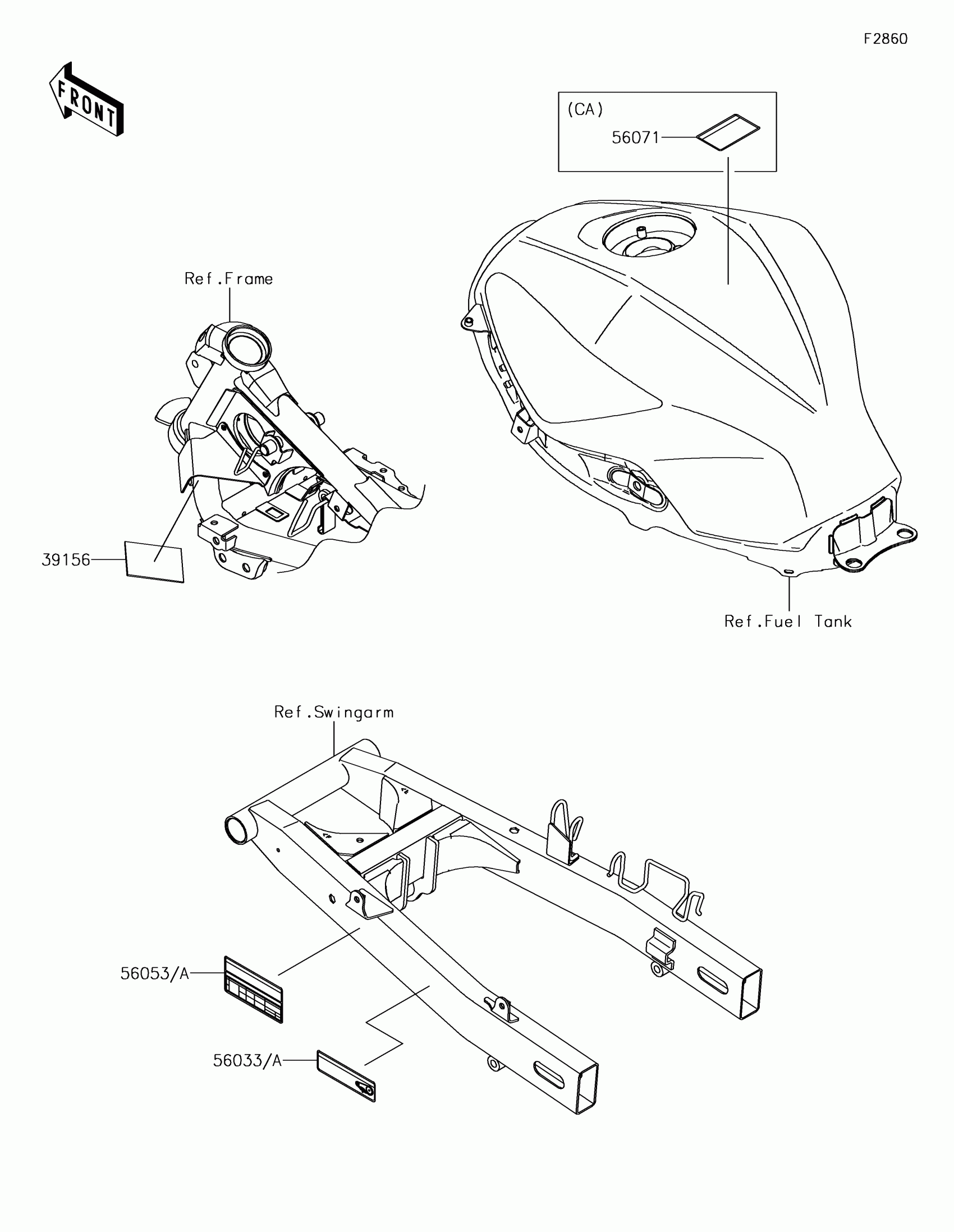 F2860

FRONT

(CA)
56071

Ref.Frame

39156

Ref.Fuel Tank

Ref.Swingarm

56053/A

56033/A