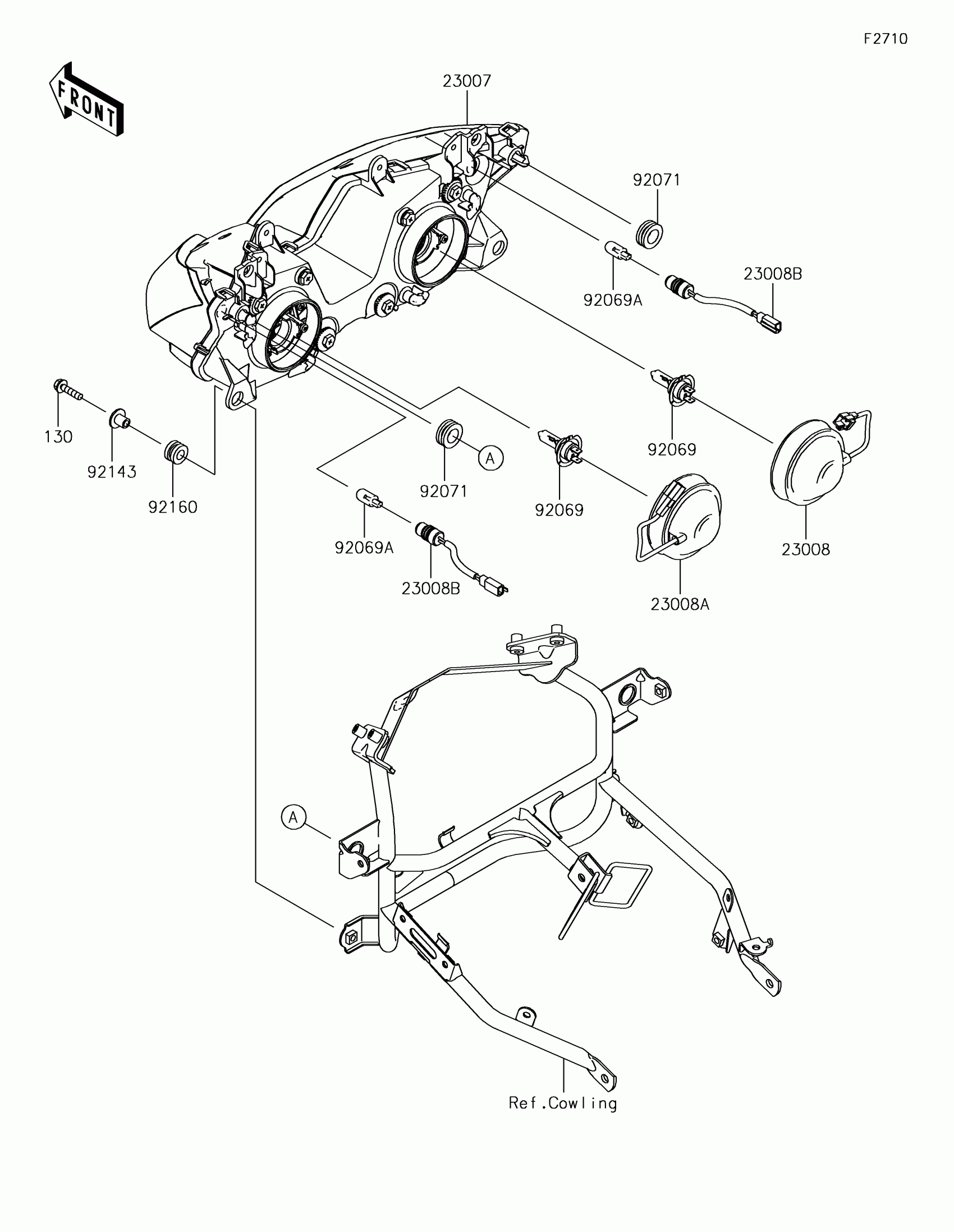 F2710

FRONT

23007

92071

92069A

23008B

130

92143

92160

92071

A

92069

92069

92069A

23008B

23008A

23008

A

Ref.Cowling