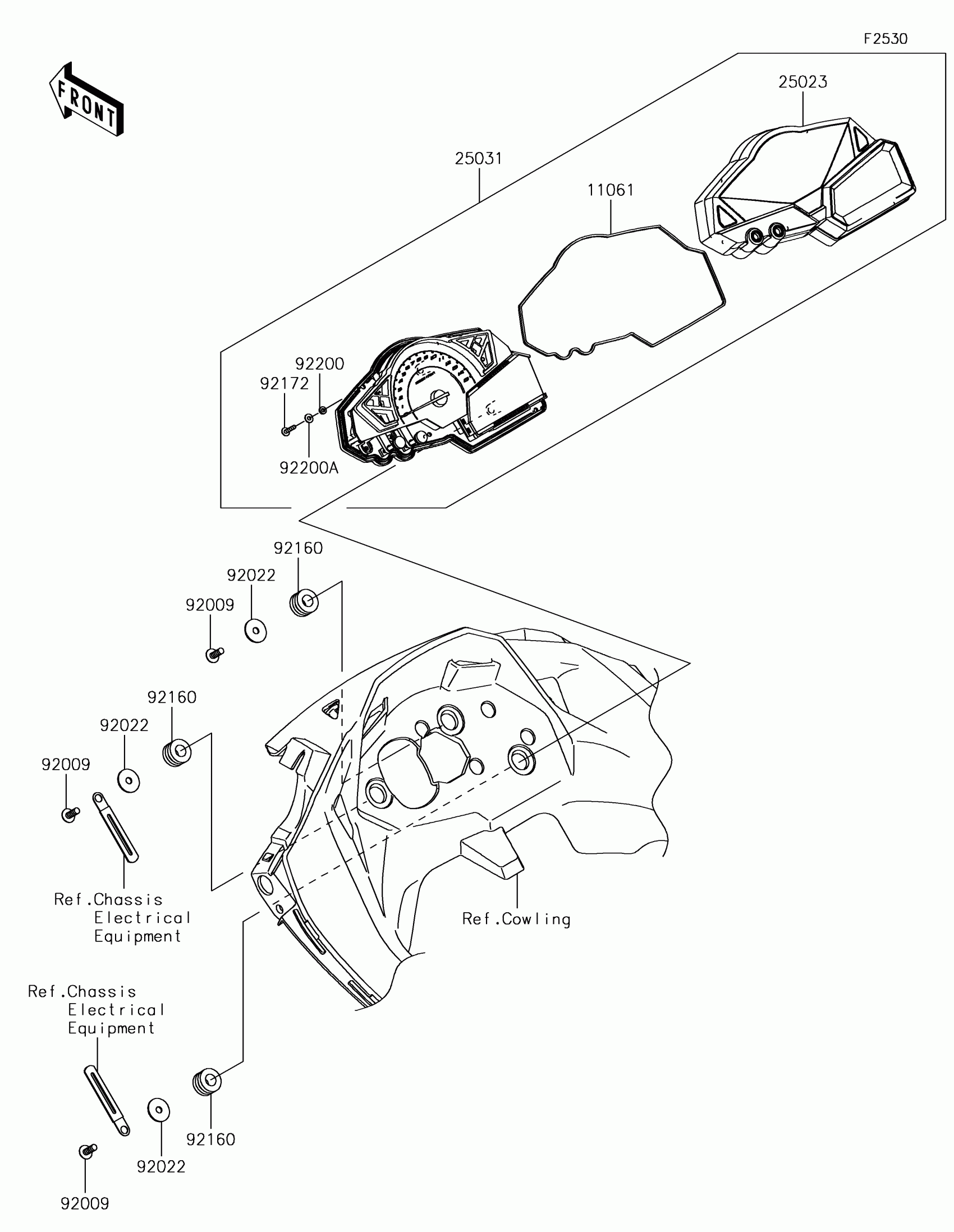 F2530

FRONT

25023

25031

11061

92200

92172

92200A

92160

92022

92009

92160

92022

92009

Ref.Chassis Electrical Equipment

Ref.Cowling

Ref.Chassis Electrical Equipment

92160

92022

92009