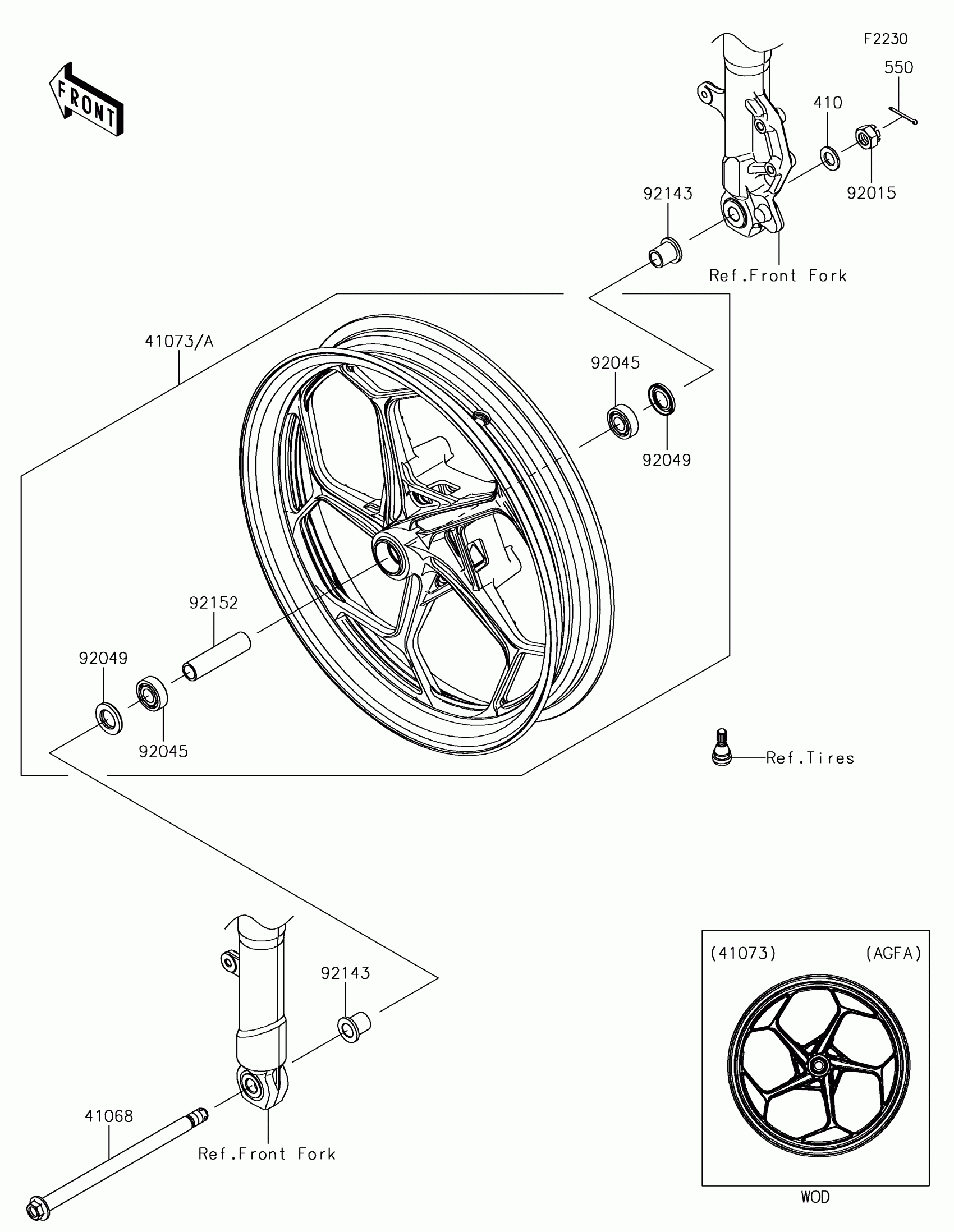 FRONT

F2230

550

410

92015

92143

Ref.Front Fork

41073/A

92045

92049

92152

92049

92045

Ref.Tires

92143

41068

Ref.Front Fork

(41073)

(AGFA)

WOD