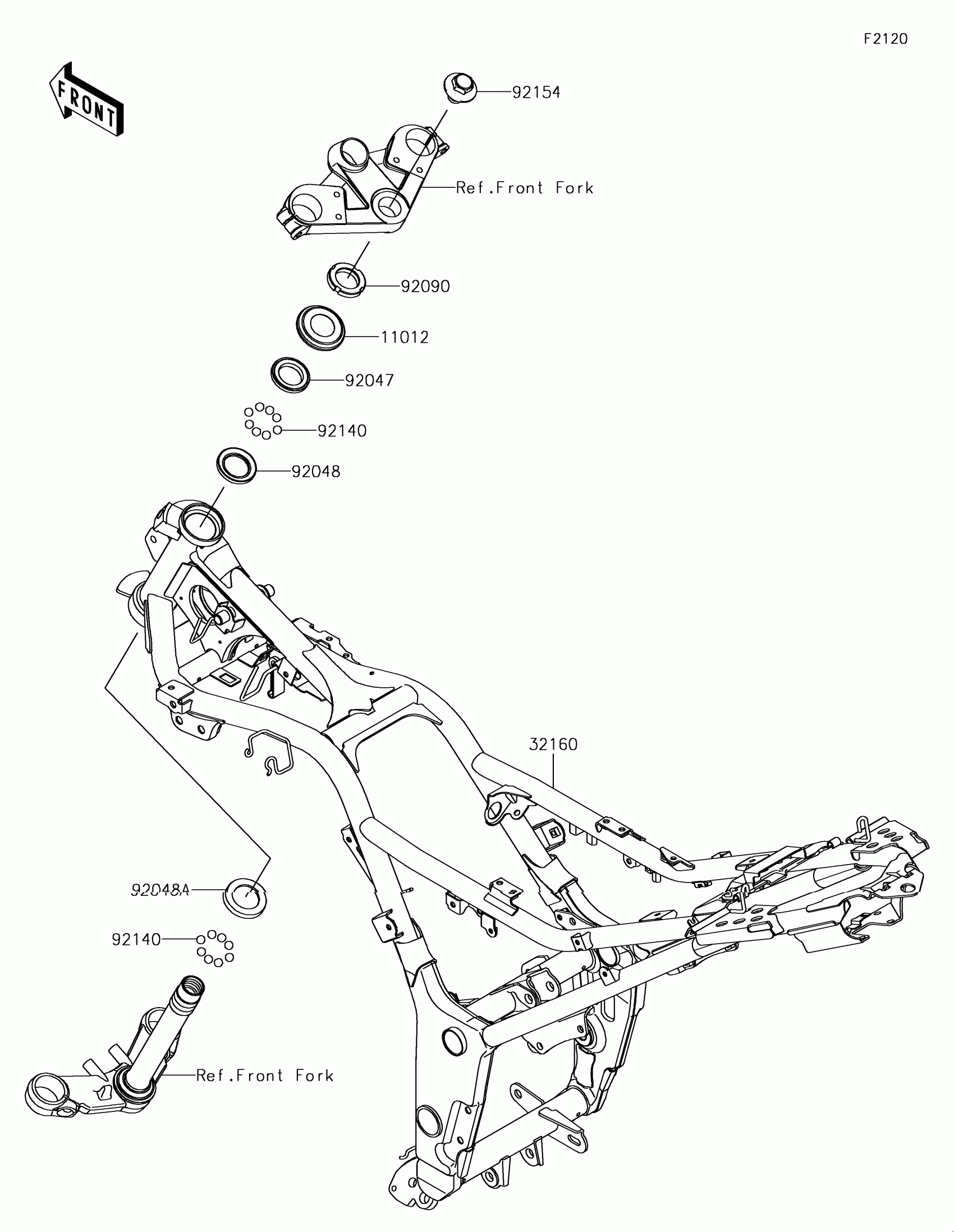 F2120

FRONT

92154

Ref.Front Fork

92090

11012

92047

92140

92048

32160

92048A

92140

Ref.Front Fork