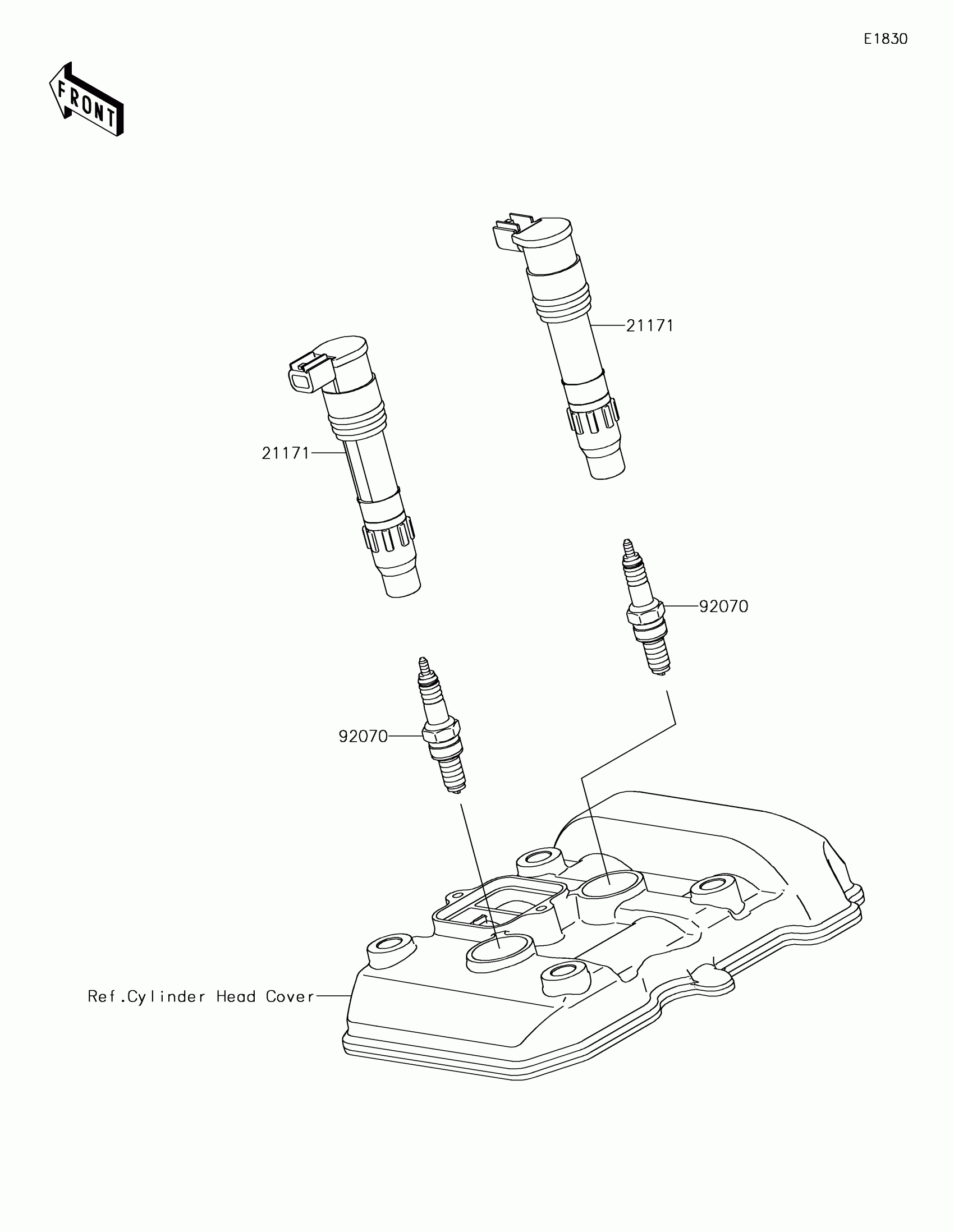 E1830

FRONT

21171

21171

92070

92070

Ref.Cylinder Head Cover