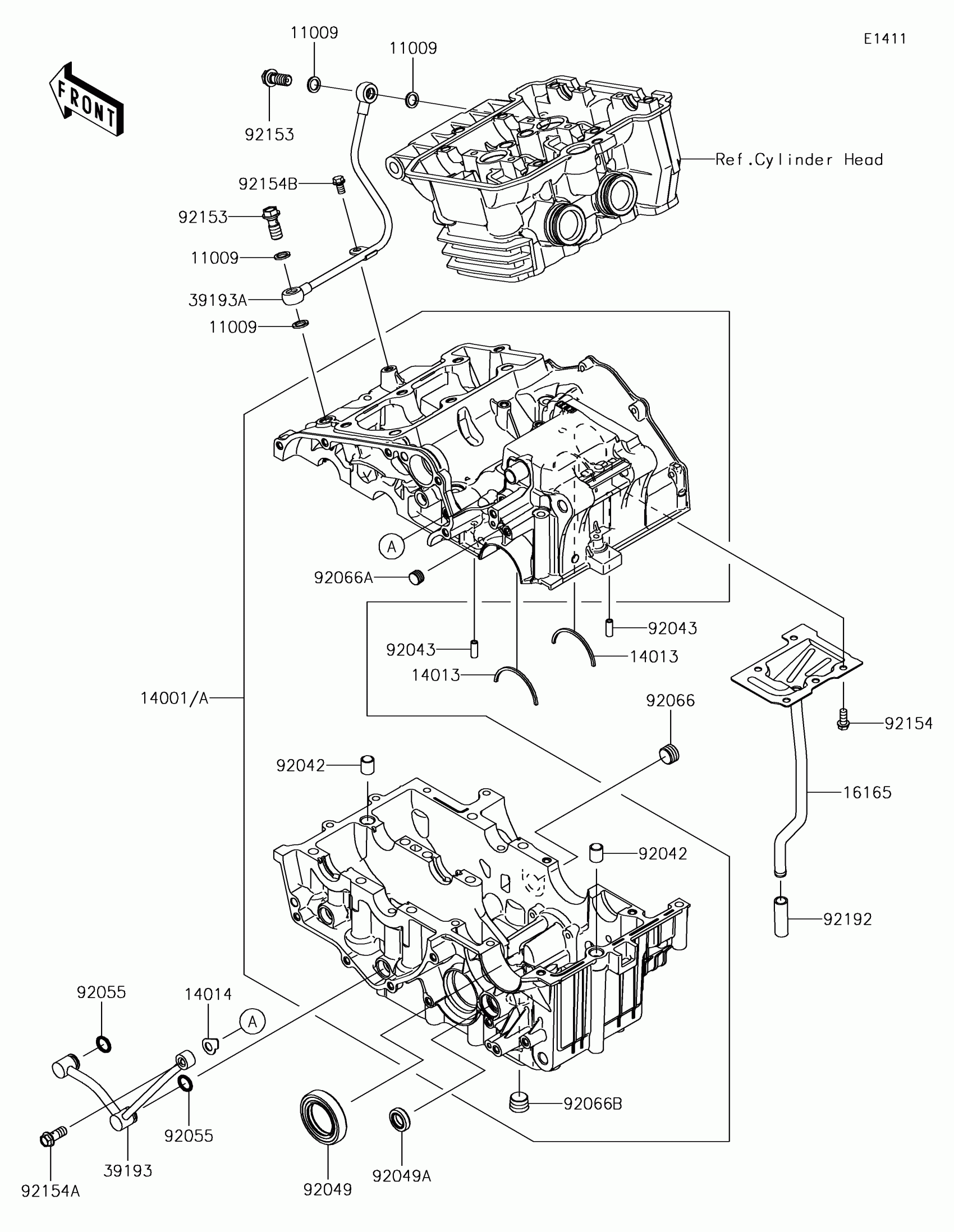 E1411

FRONT

11009
11009
92153
Ref.Cylinder Head
92154B
92153
11009
39193A
11009
A
92066A
92043
92043
14013
14013
14001/A
92066
92154
92042
16165
92042
92192
92055
14014
A
92055
39193
92154A
92049
92049A
92066B