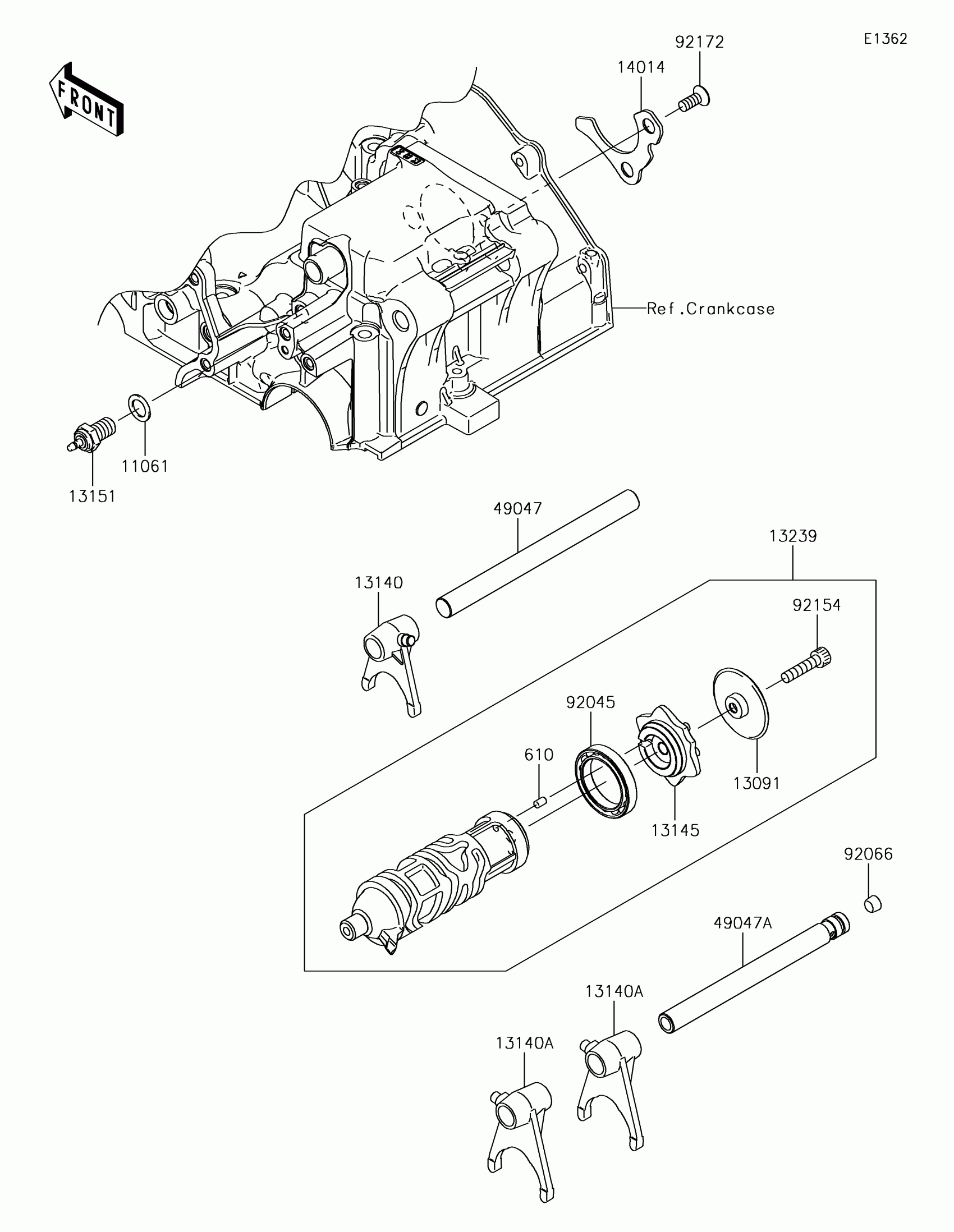 E1362

FRONT

92172
14014

Ref.Crankcase

11061
13151

49047
13239
13140
92154
92045
610
13091
13145
92066
49047A
13140A
13140A