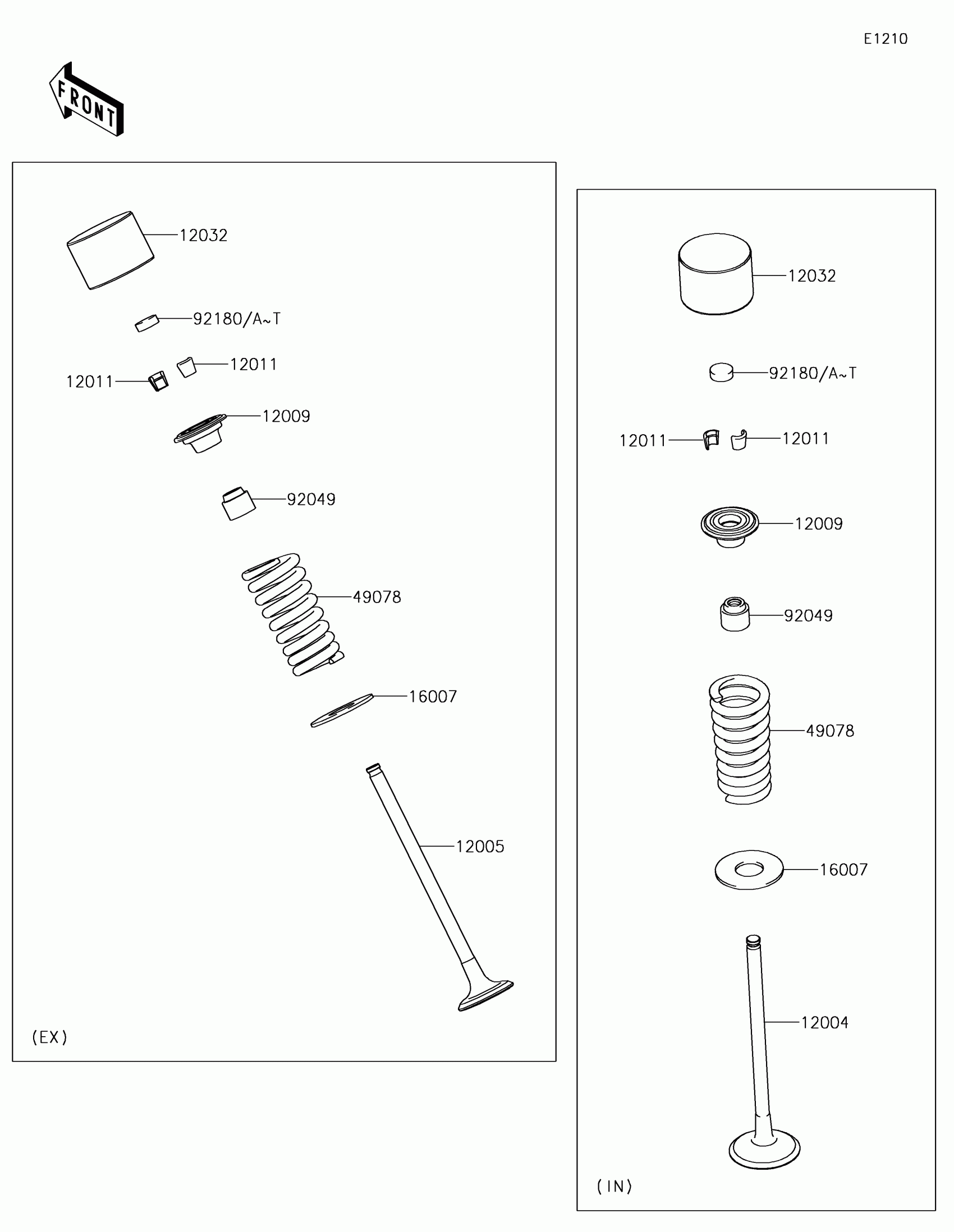 E1210

FRONT

12032
92180/A~T
12011
12011
12009
92049
49078
16007
12005
(EX)

12032
92180/A~T
12011
12011
12009
92049
49078
16007
12004
(IN)