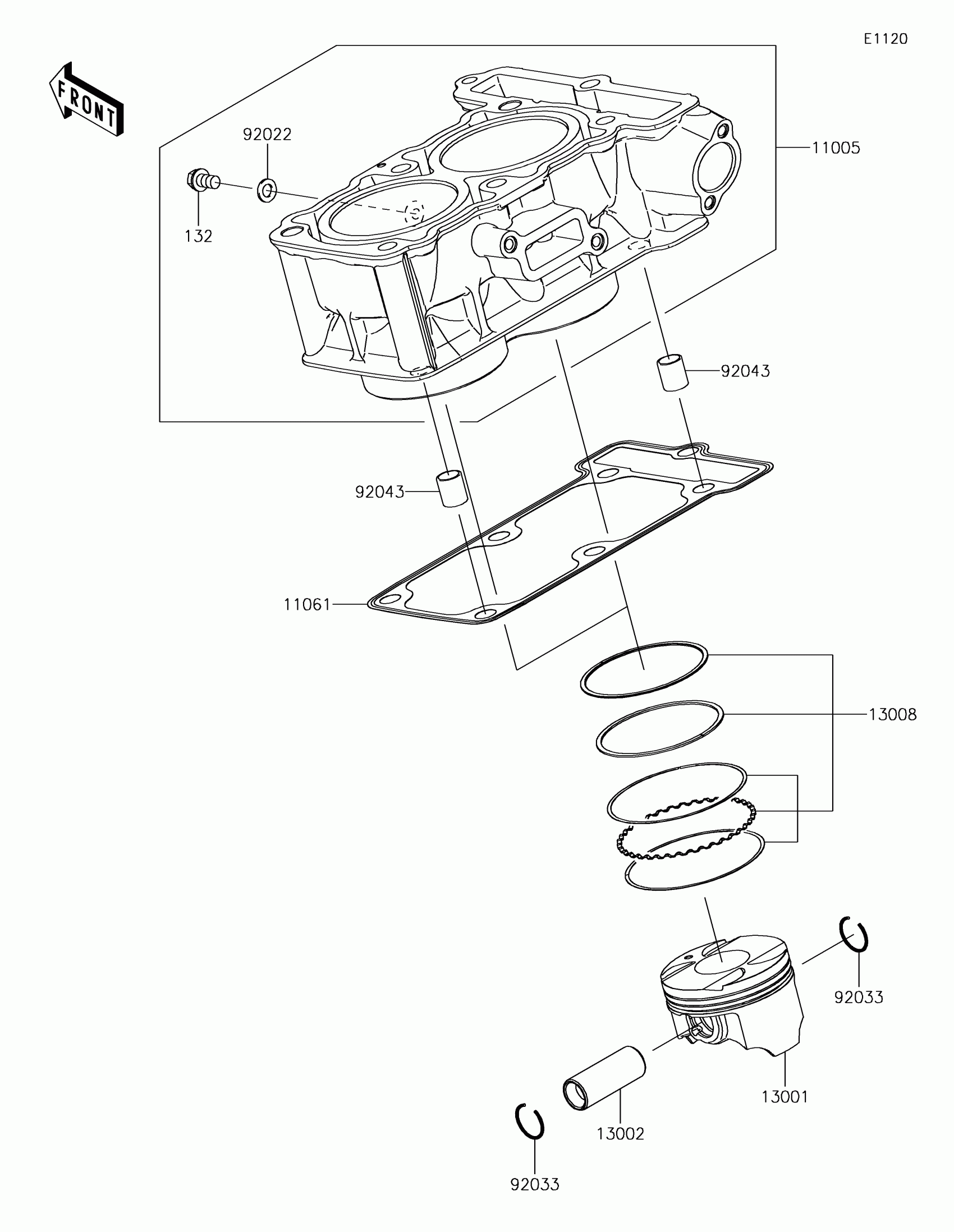 E1120

FRONT

92022

11005

132

92043

92043

11061

13008

92033

13001

13002

92033