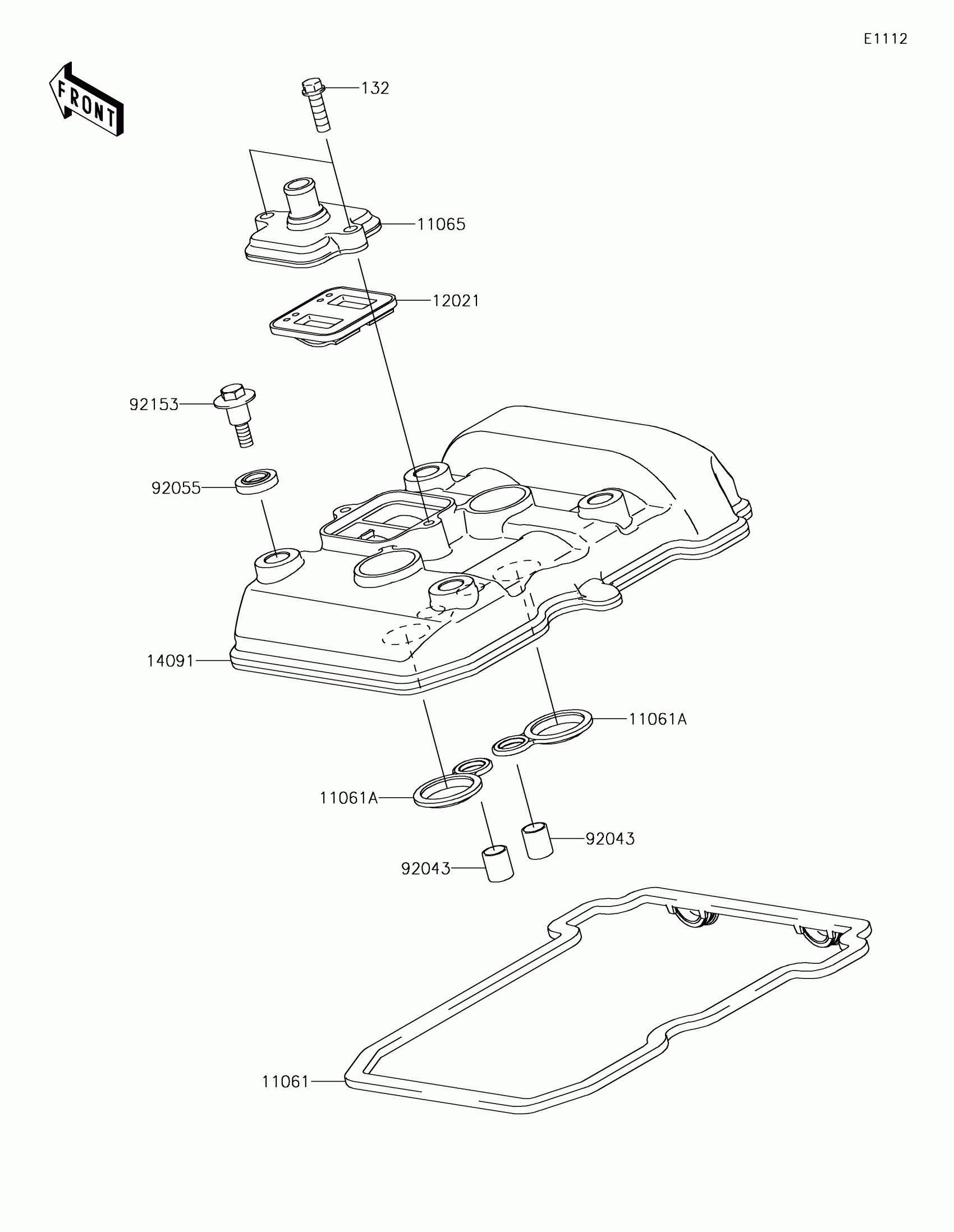 E1112

FRONT

132

11065

12021

92153

92055

14091

11061A

11061A

92043

92043

11061