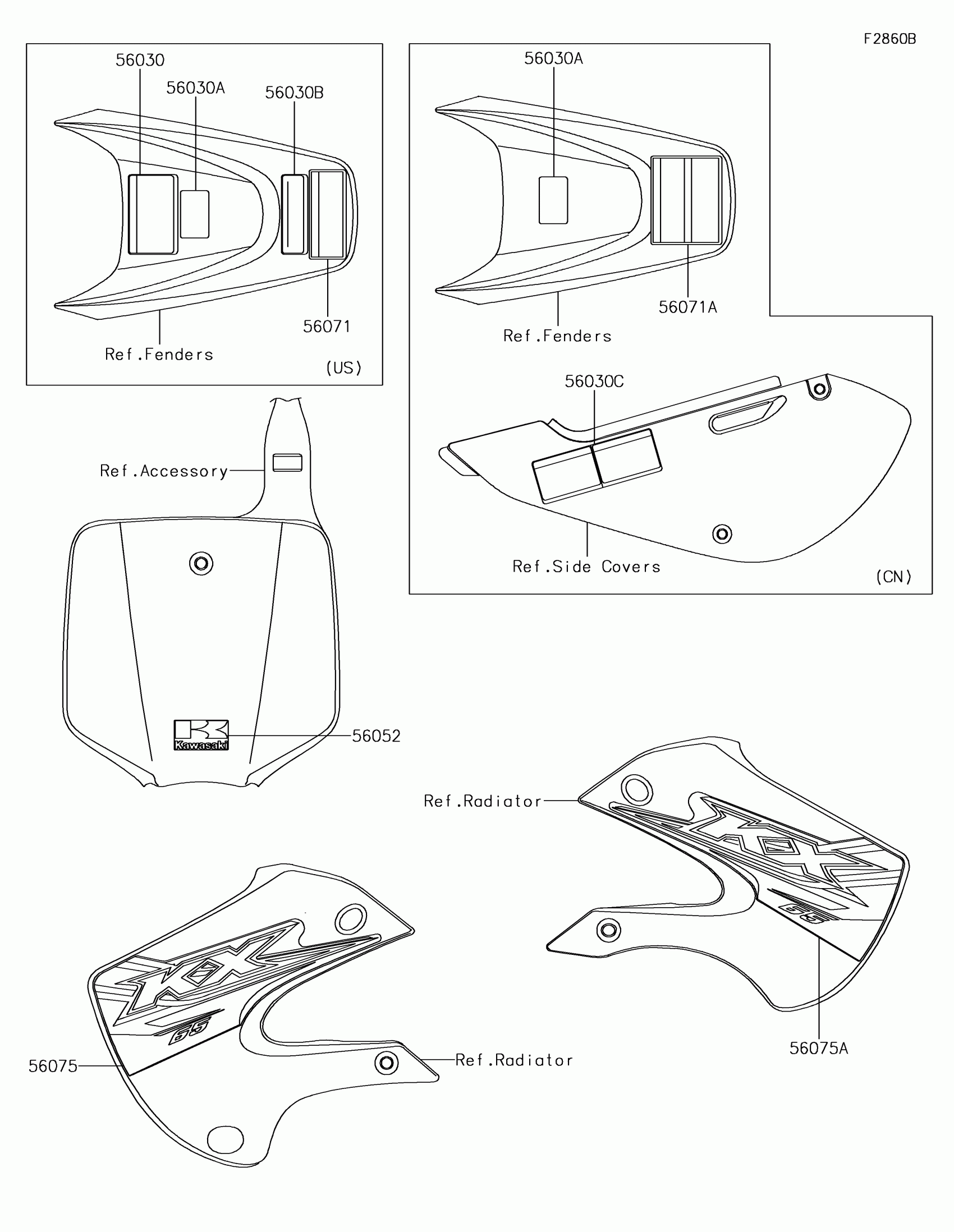 F2860B

56030
56030A
56030B
56071
Ref.Fenders
(US)

56030A
56071A
Ref.Fenders
56030C
Ref.Side Covers
(CN)

Ref.Accessory
Kawasaki
56052

Ref.Radiator
KX
65
56075A

KX
65
56075
Ref.Radiator