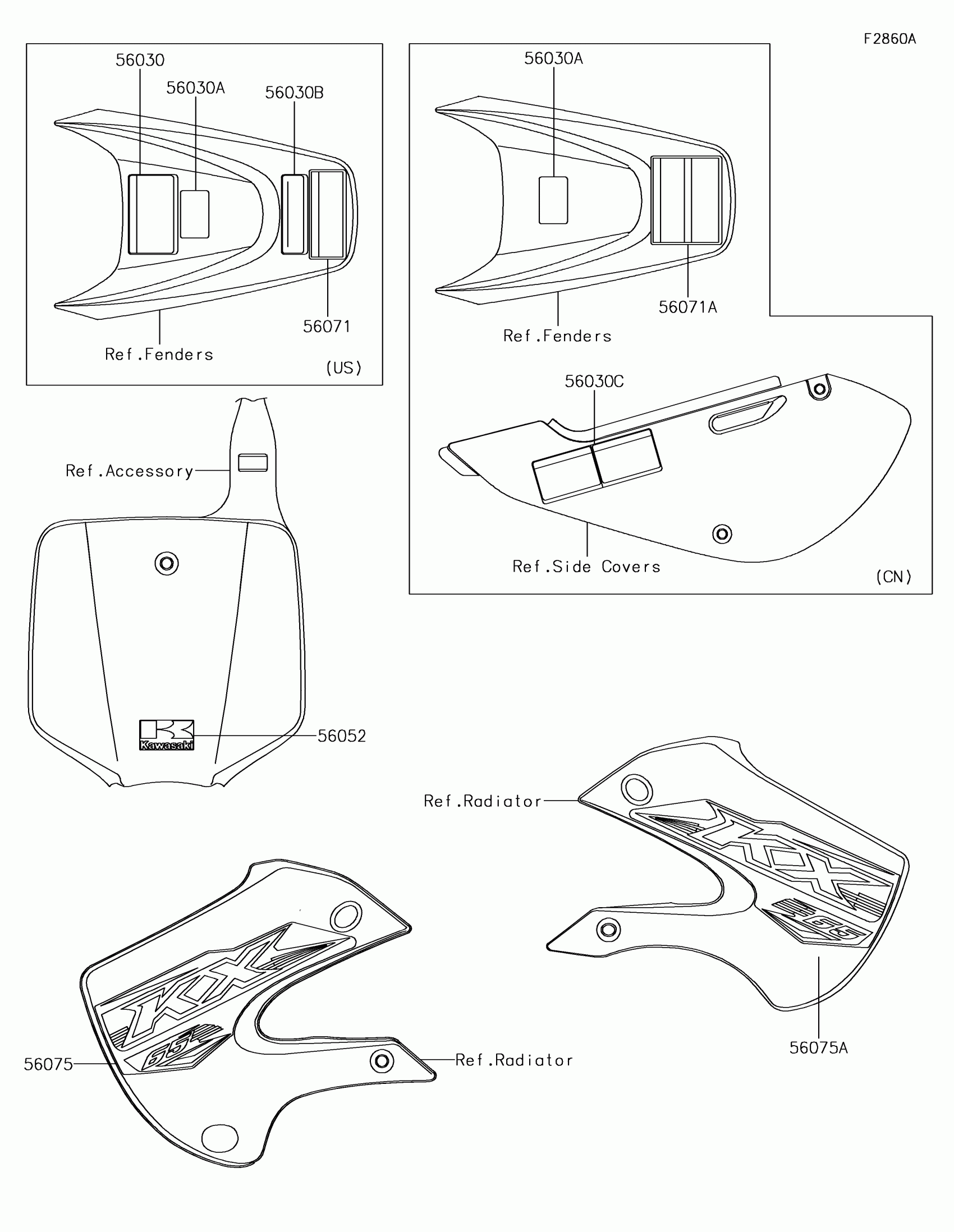 F2860A

56030
56030A
56030B
56071
Ref.Fenders
(US)

56030A
56071A
Ref.Fenders
56030C
Ref.Side Covers
(CN)

Ref.Accessory
Kawasaki
56052

Ref.Radiator
KX
65
56075A

KX
65
56075
Ref.Radiator