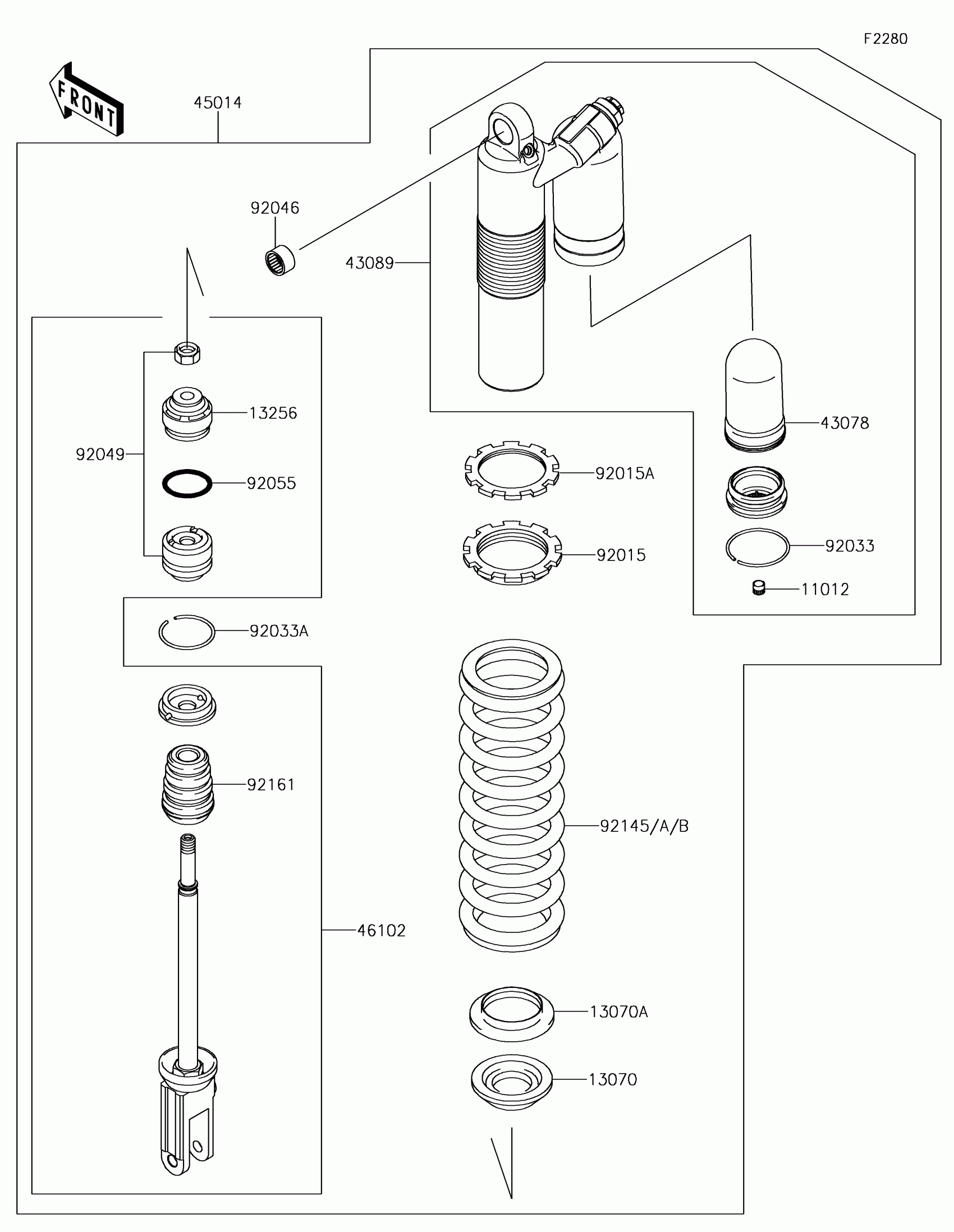 F2280

FRONT

45014

92046

43089

13256

92049

92055

43078

92015A

92015

92033

11012

92033A

92161

92145/A/B

46102

13070A

13070