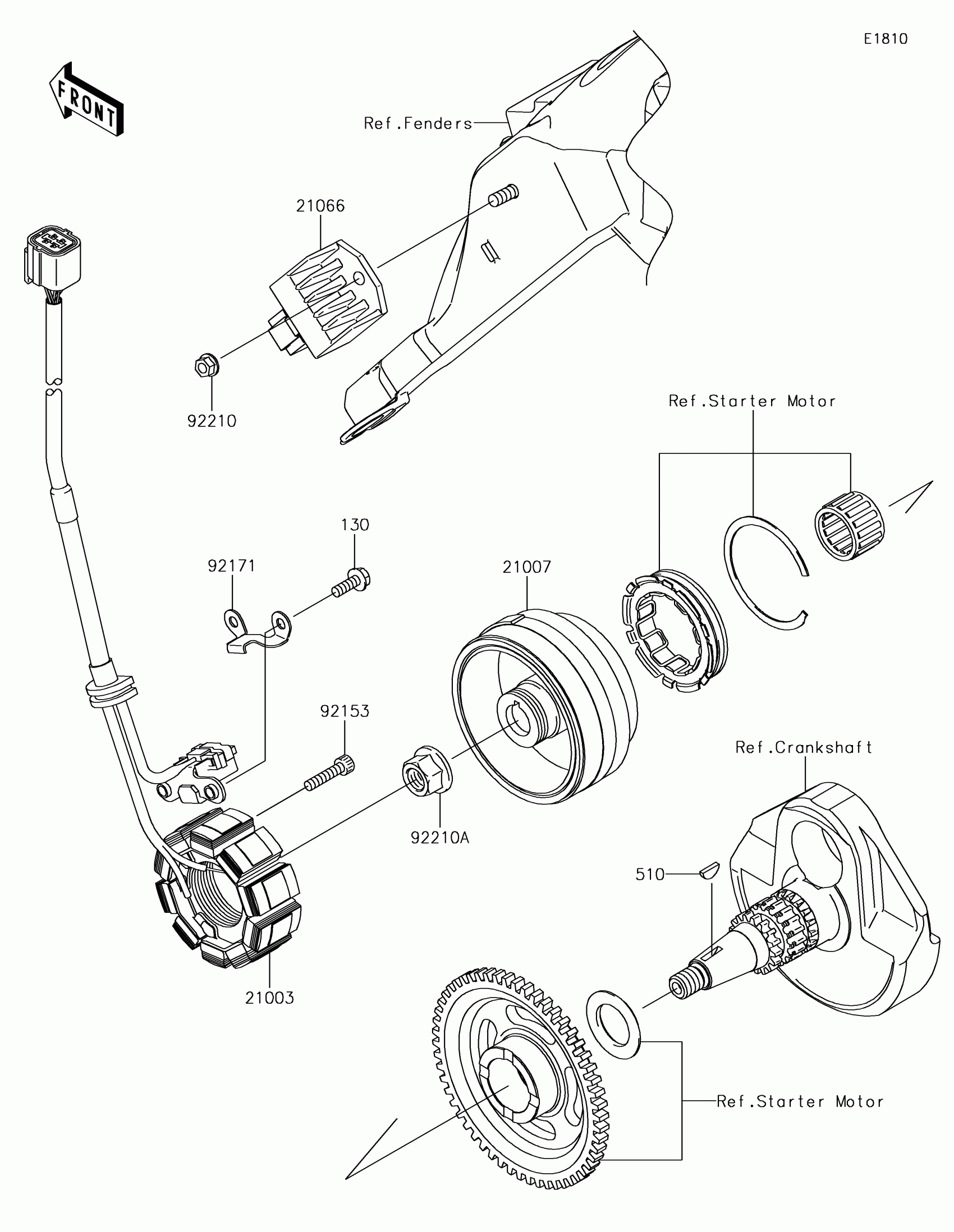 E1810

FRONT

Ref.Fenders

21066

92210

Ref.Starter Motor

130

92171

21007

92153

92210A

Ref.Crankshaft

510

21003

Ref.Starter Motor