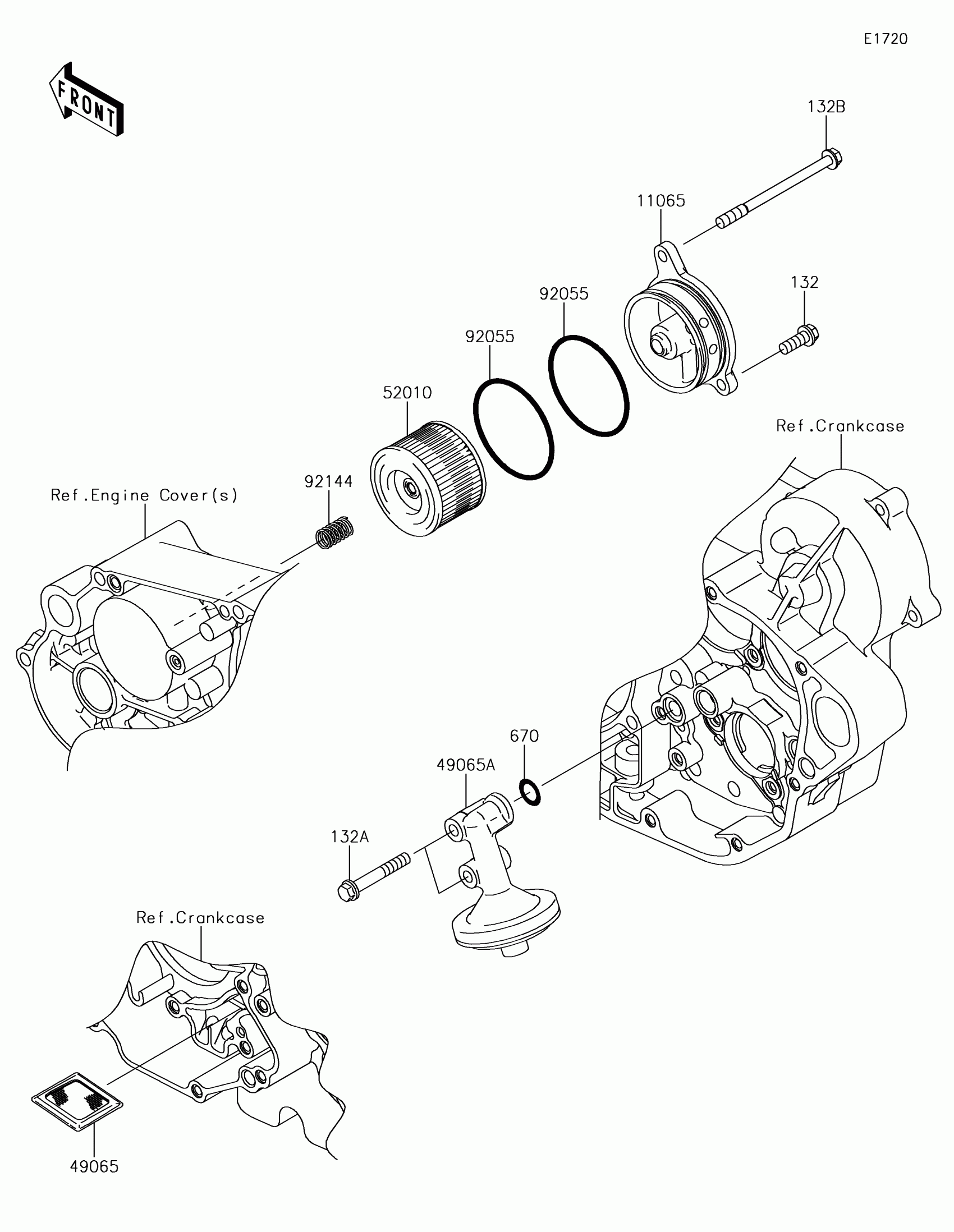 E1720

FRONT

132B

11065

132

92055

92055

52010

Ref.Crankcase

92144

Ref.Engine Cover(s)

670

49065A

132A

Ref.Crankcase

49065