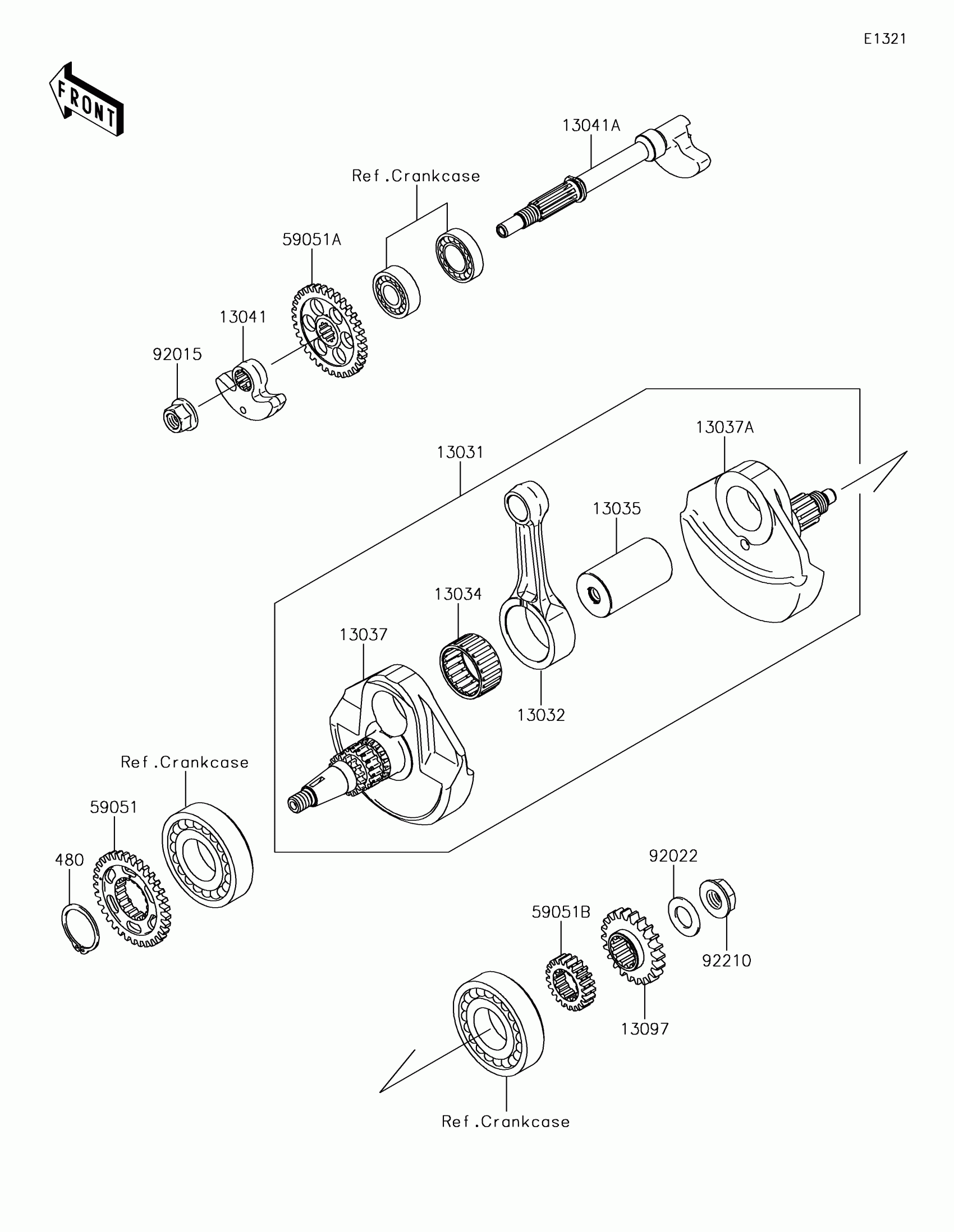 E1321

FRONT

13041A

Ref.Crankcase

59051A

13041

92015

13031

13037A

13035

13034

13037

13032

Ref.Crankcase

59051

480

92022

59051B

92210

13097

Ref.Crankcase