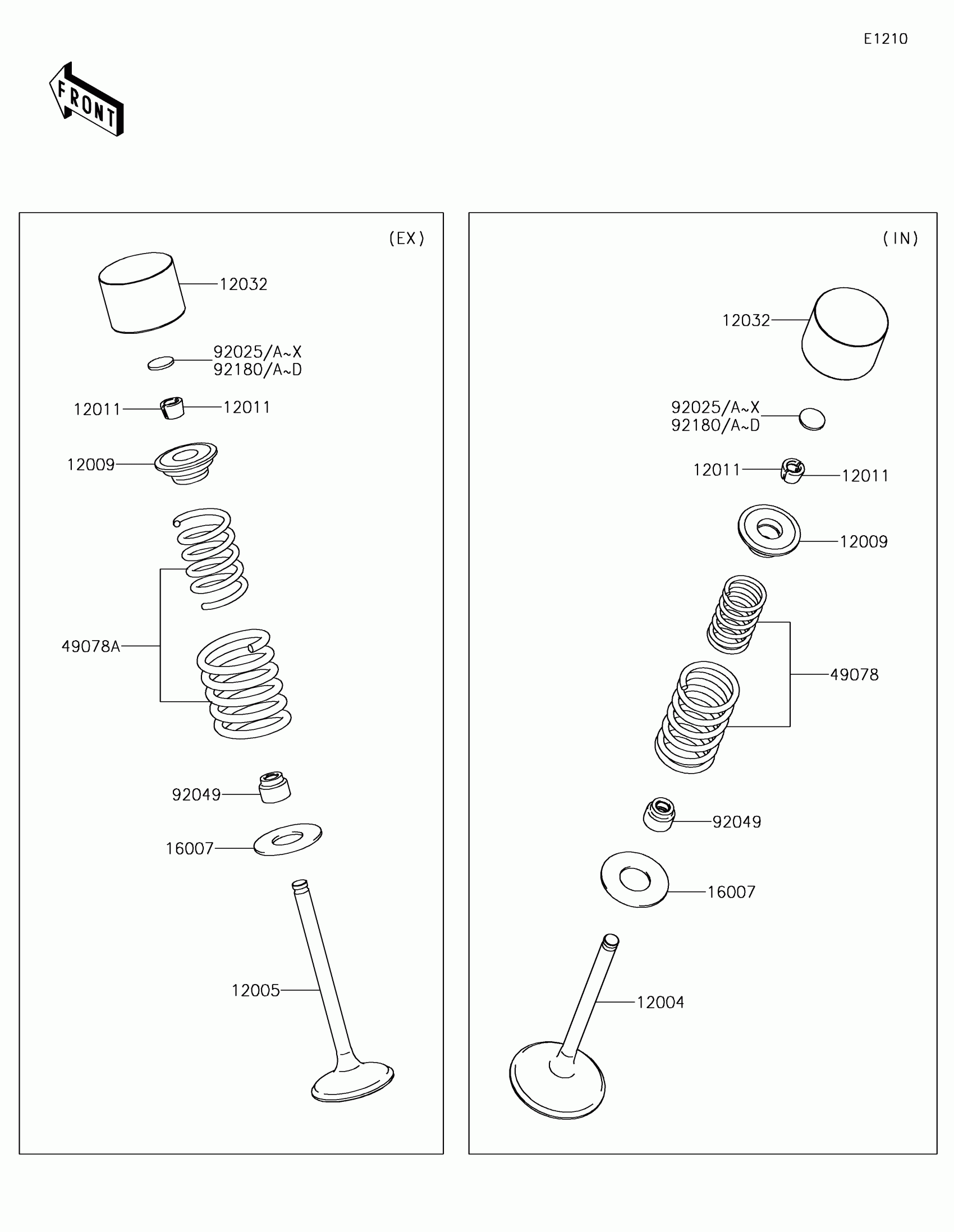 E1210

FRONT

(EX)

12032

92025/A~X
92180/A~D

12011
12011

12009

49078A

92049

16007

12005

(IN)

12032

92025/A~X
92180/A~D

12011
12011

12009

49078

92049

16007

12004