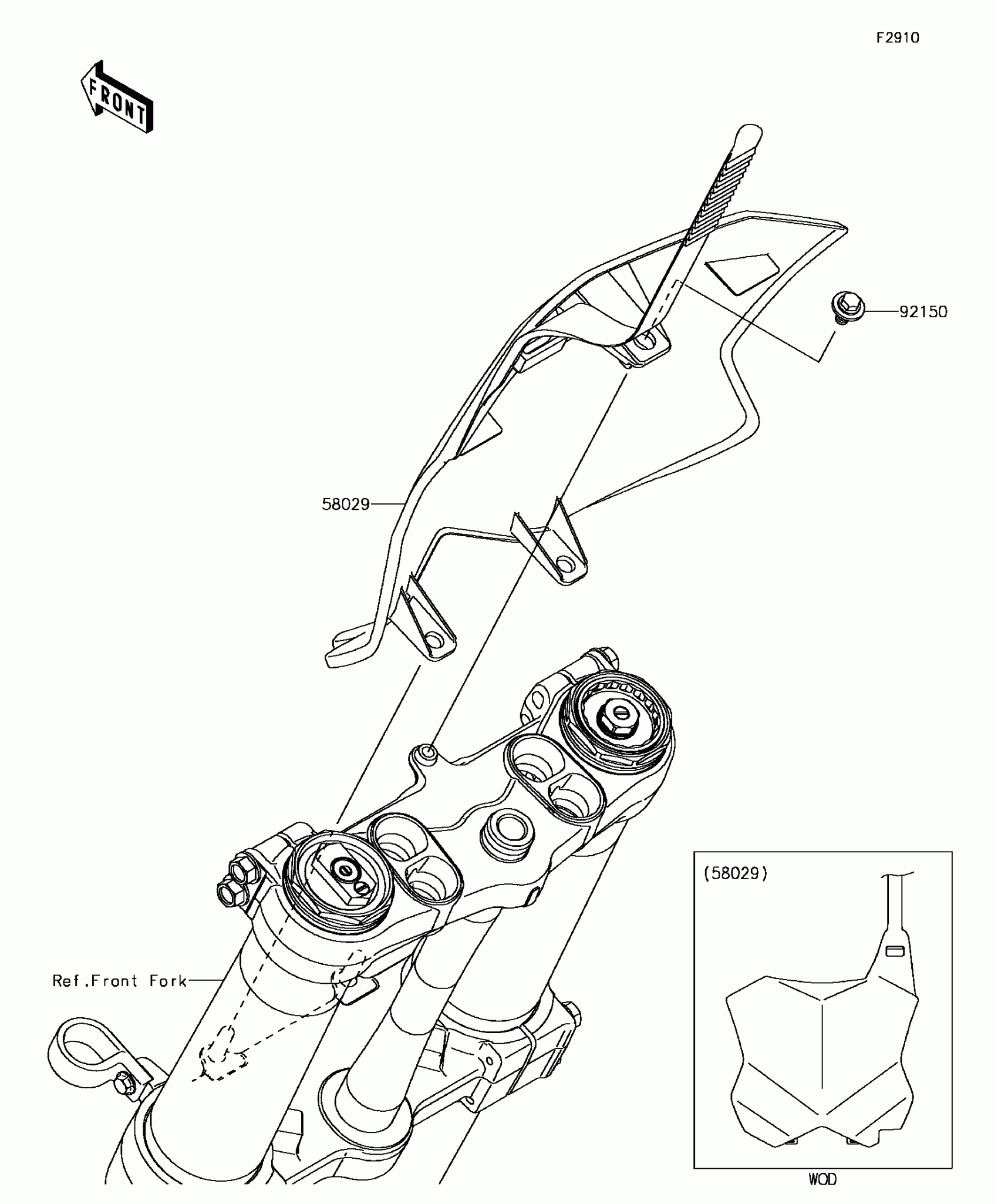 F2910

FRONT

92150

58029

Ref.Front Fork

(58029)

WOD