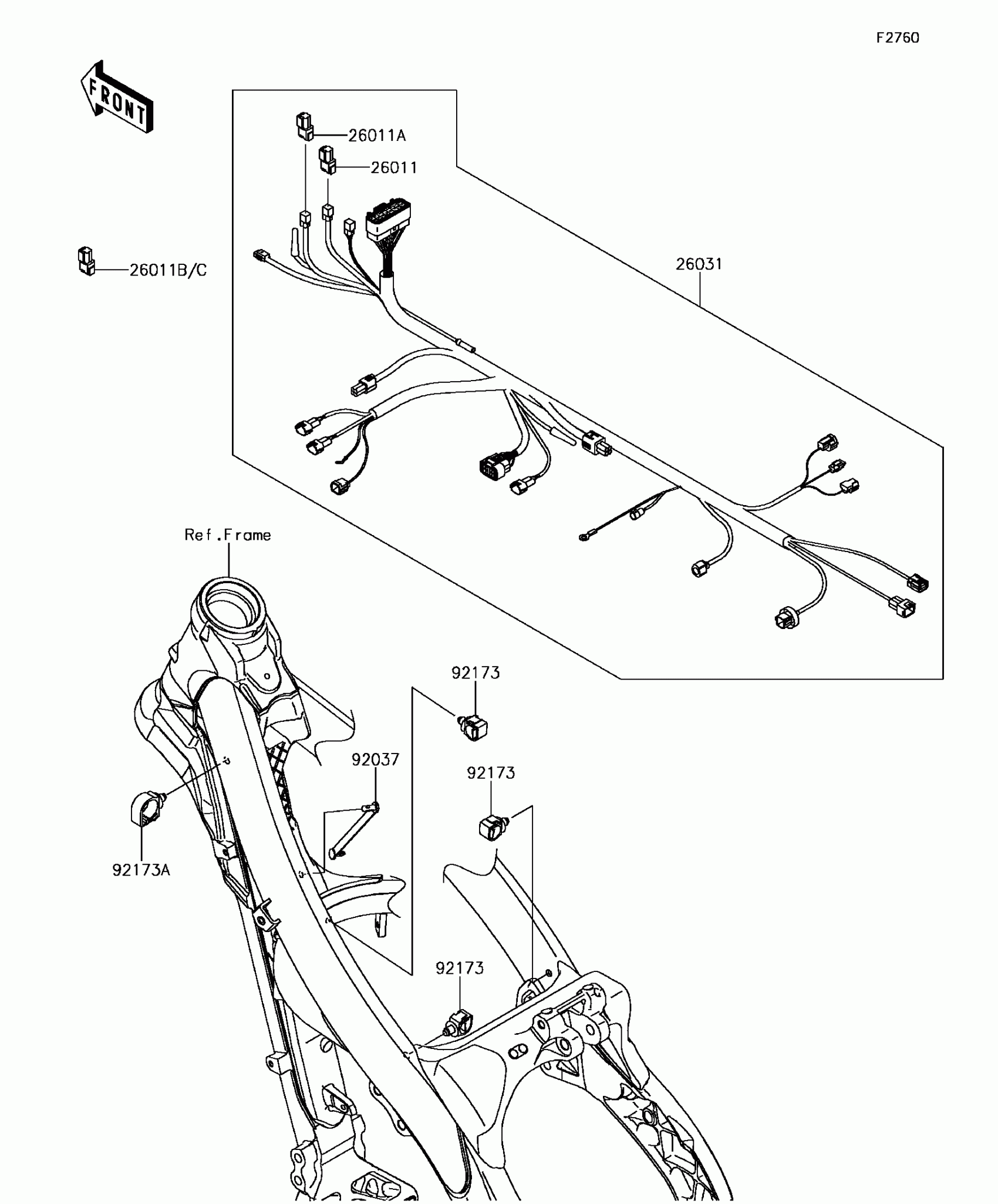 F2760

FRONT

26011A

26011

26011B/C

26031

Ref.Frame

92173

92037

92173

92173A

92173