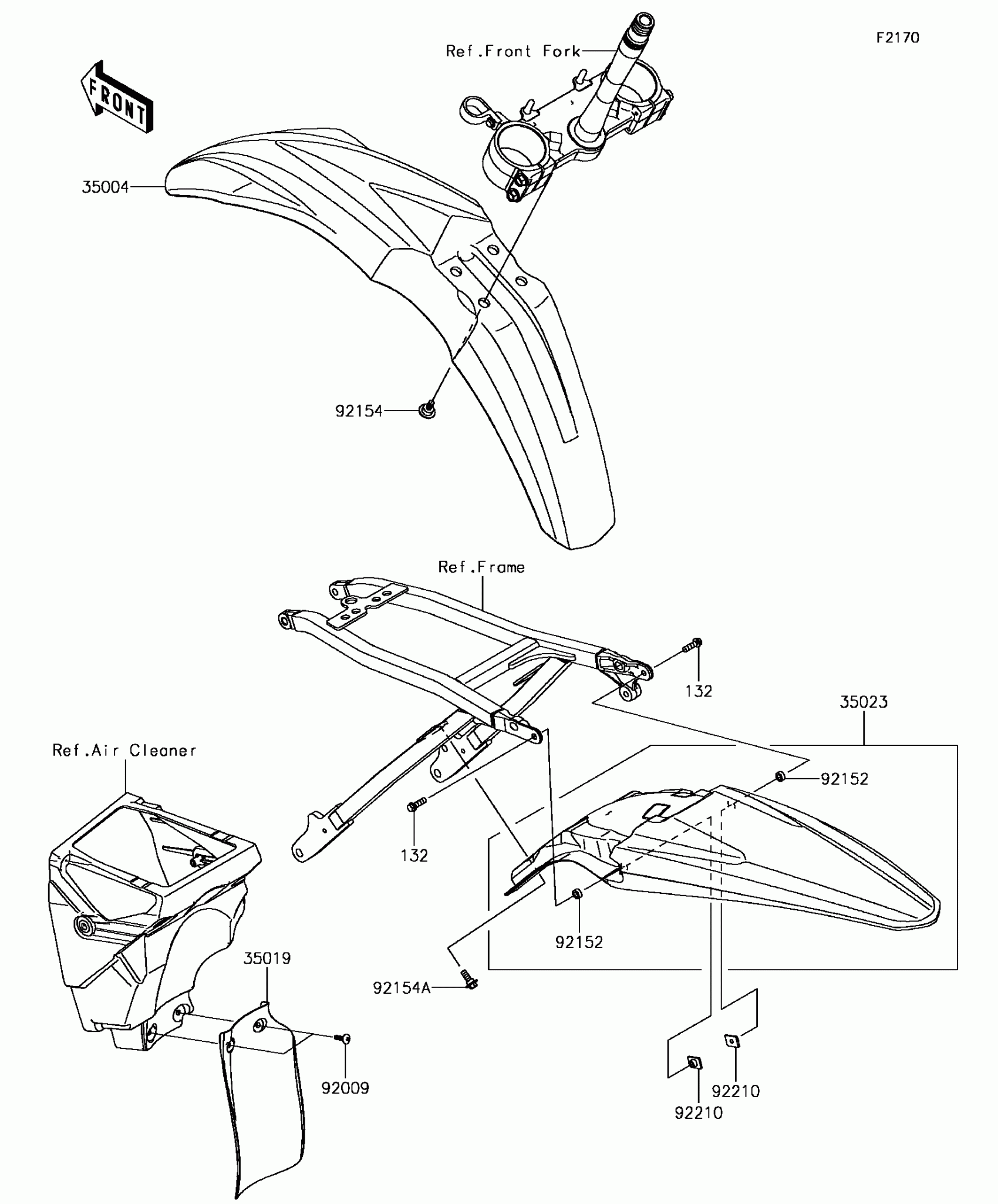 F2170

Ref.Front Fork

FRONT

35004

92154

Ref.Frame

132

35023

Ref.Air Cleaner

92152

132

92152

35019

92154A

92009

92210

92210