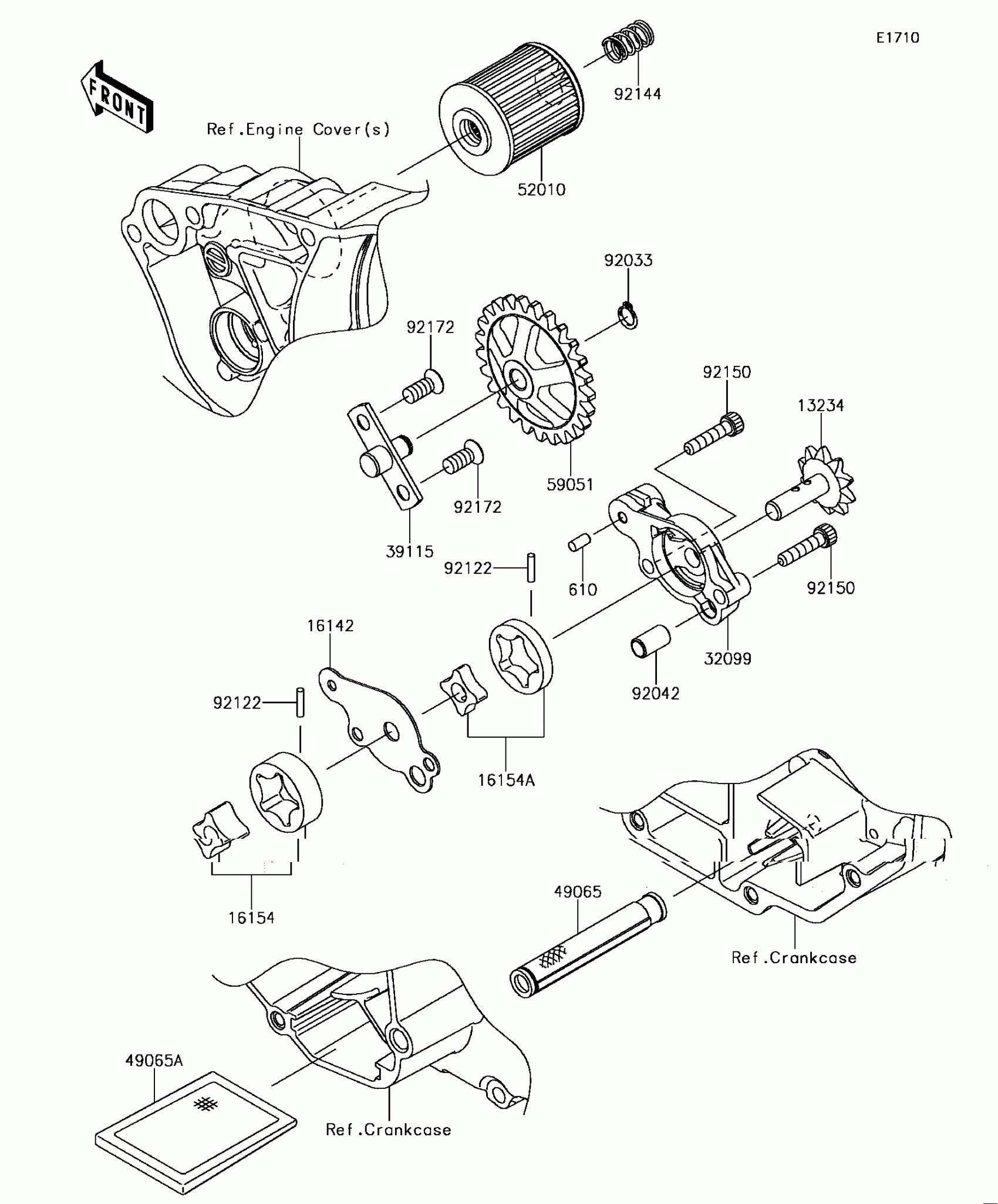 E1710

FRONT

92144

Ref.Engine Cover(s)

52010

92033

92172

92150

13234

59051

92172

39115

92122

610

92150

16142

32099

92042

92122

16154A

16154

49065

Ref.Crankcase

49065A

Ref.Crankcase