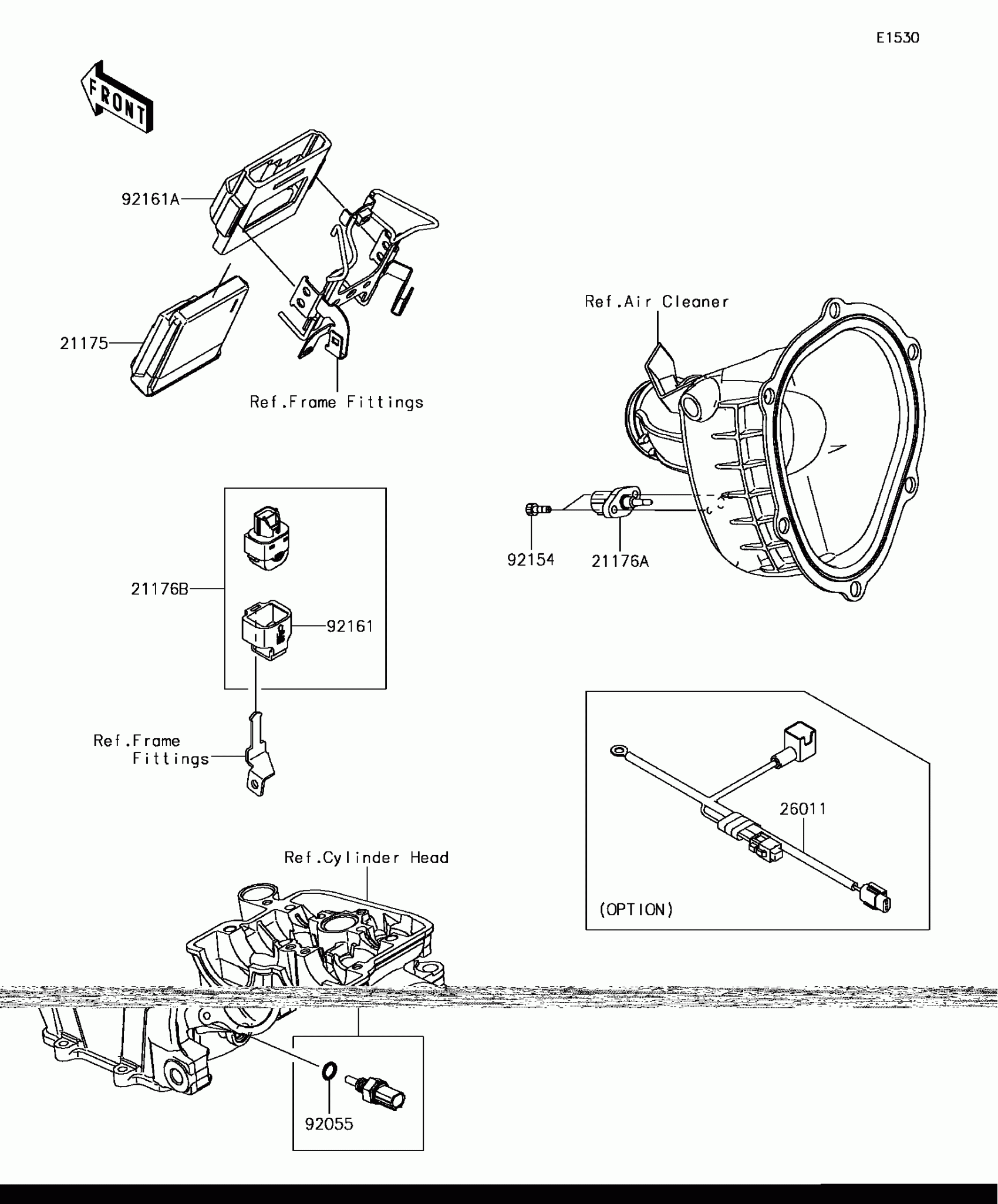 E1530

FRONT

92161A

21175

Ref.Frame Fittings

Ref.Air Cleaner

92154

21176A

21176B

92161

Ref.Frame Fittings

26011

(OPTION)

Ref.Cylinder Head

92055