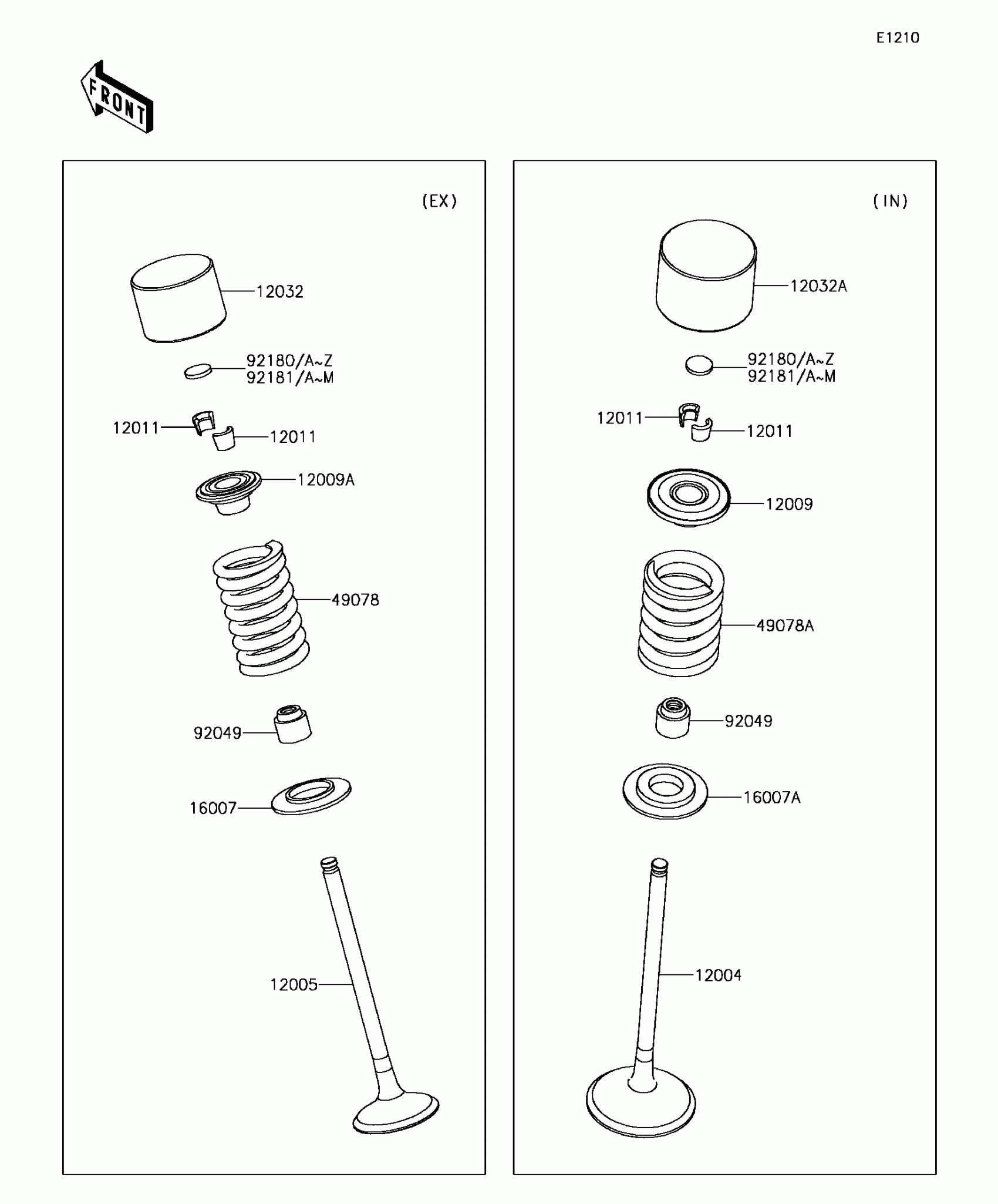 E1210

FRONT

(EX)

12032

92180/A~Z
92181/A~M

12011
12011

12009A

49078

92049

16007

12005

(IN)

12032A

92180/A~Z
92181/A~M

12011
12011

12009

49078A

92049

16007A

12004