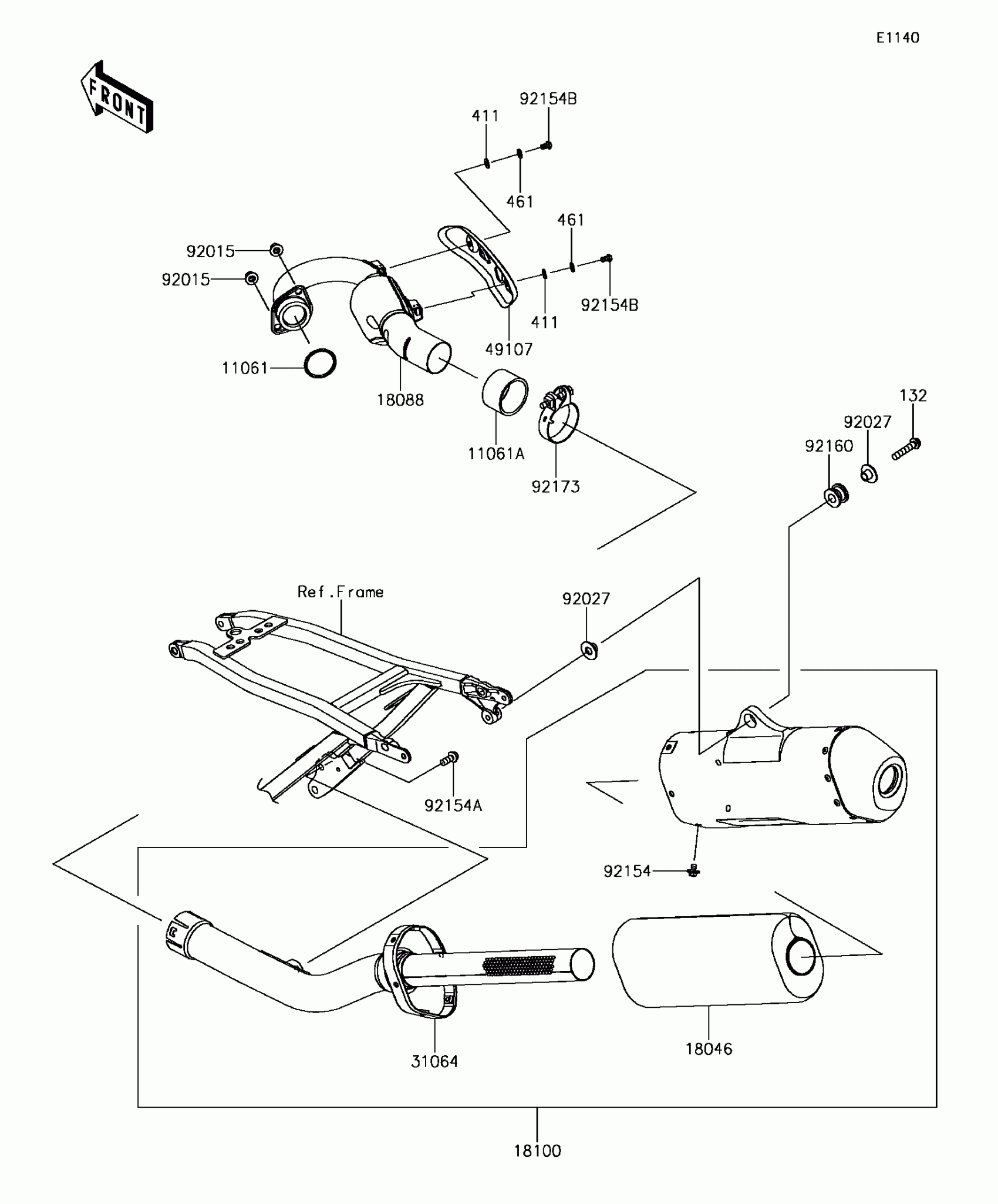 E1140

FRONT

92154B
411
461
461
92015
92015
92154B
411
49107
11061
18088
11061A
92173
132
92027
92160
Ref.Frame
92027
92154A
92154
31064
18046
18100