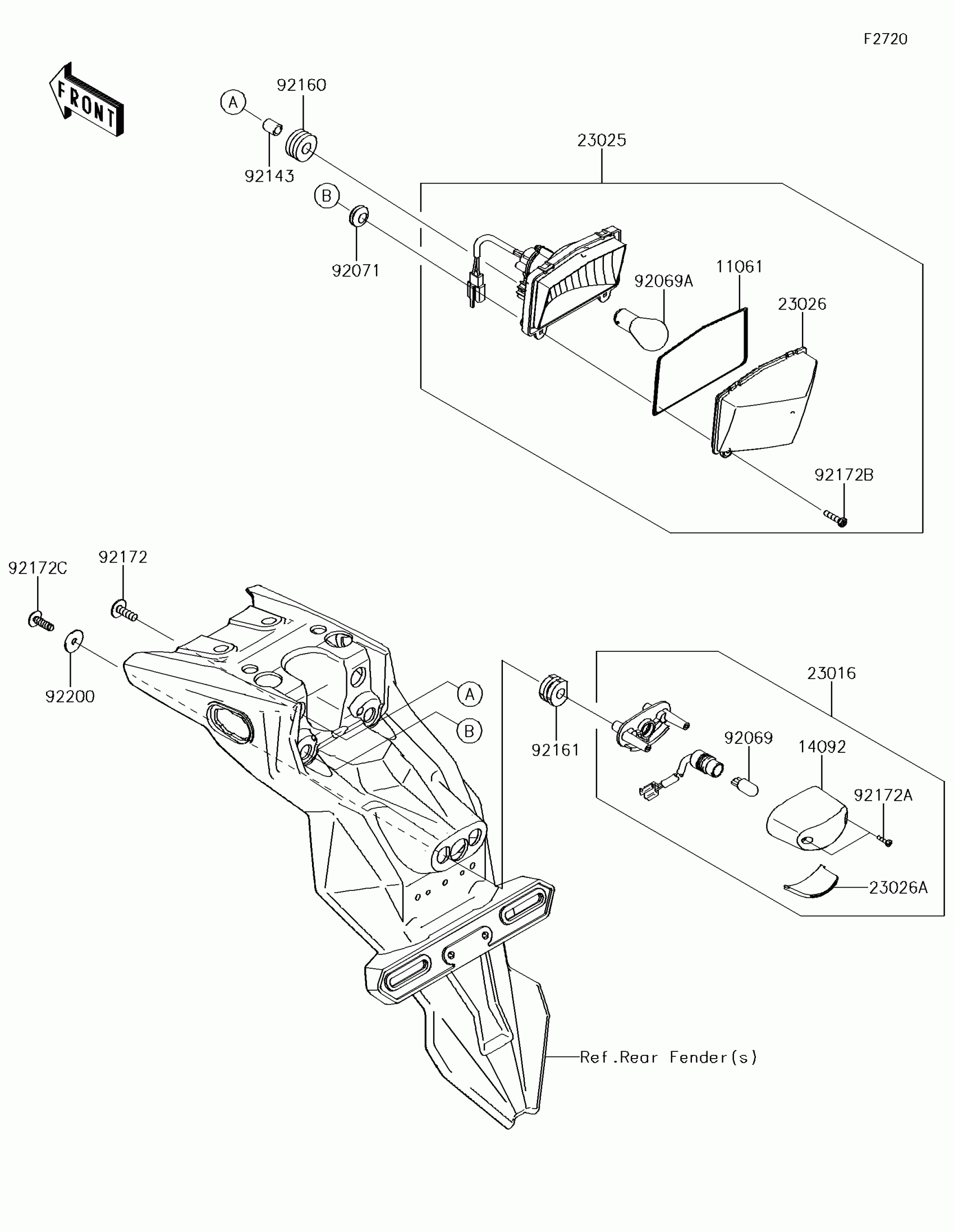 F2720

FRONT

A
92160
92143
B
92071
23025
92069A
11061
23026
92172B

92172C
92172
92200
A
B
92161
23016
92069
14092
92172A
23026A
Ref.Rear Fender(s)