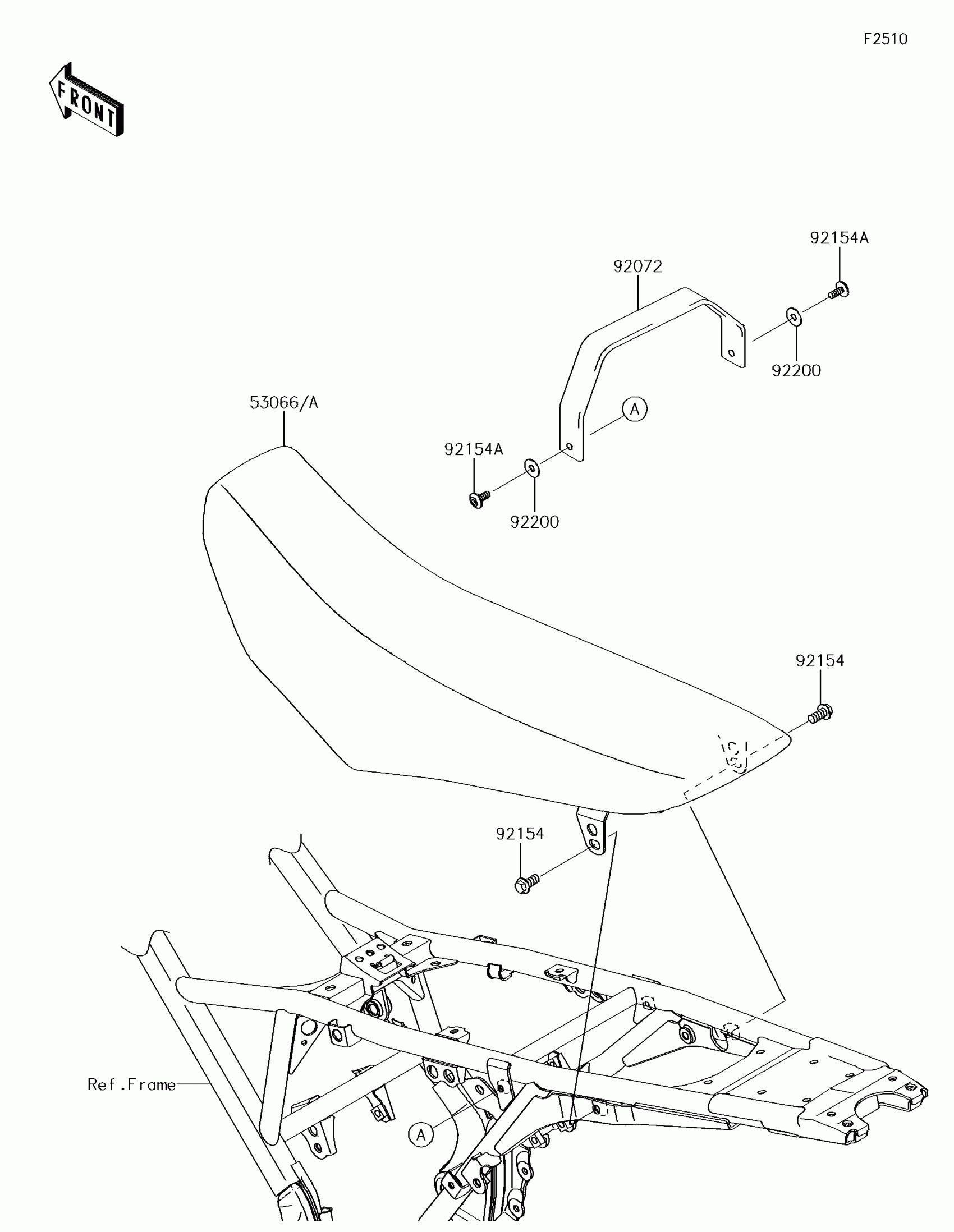 F2510

FRONT

92154A

92072

92200

53066/A

A

92154A

92200

92154

92154

Ref.Frame

A