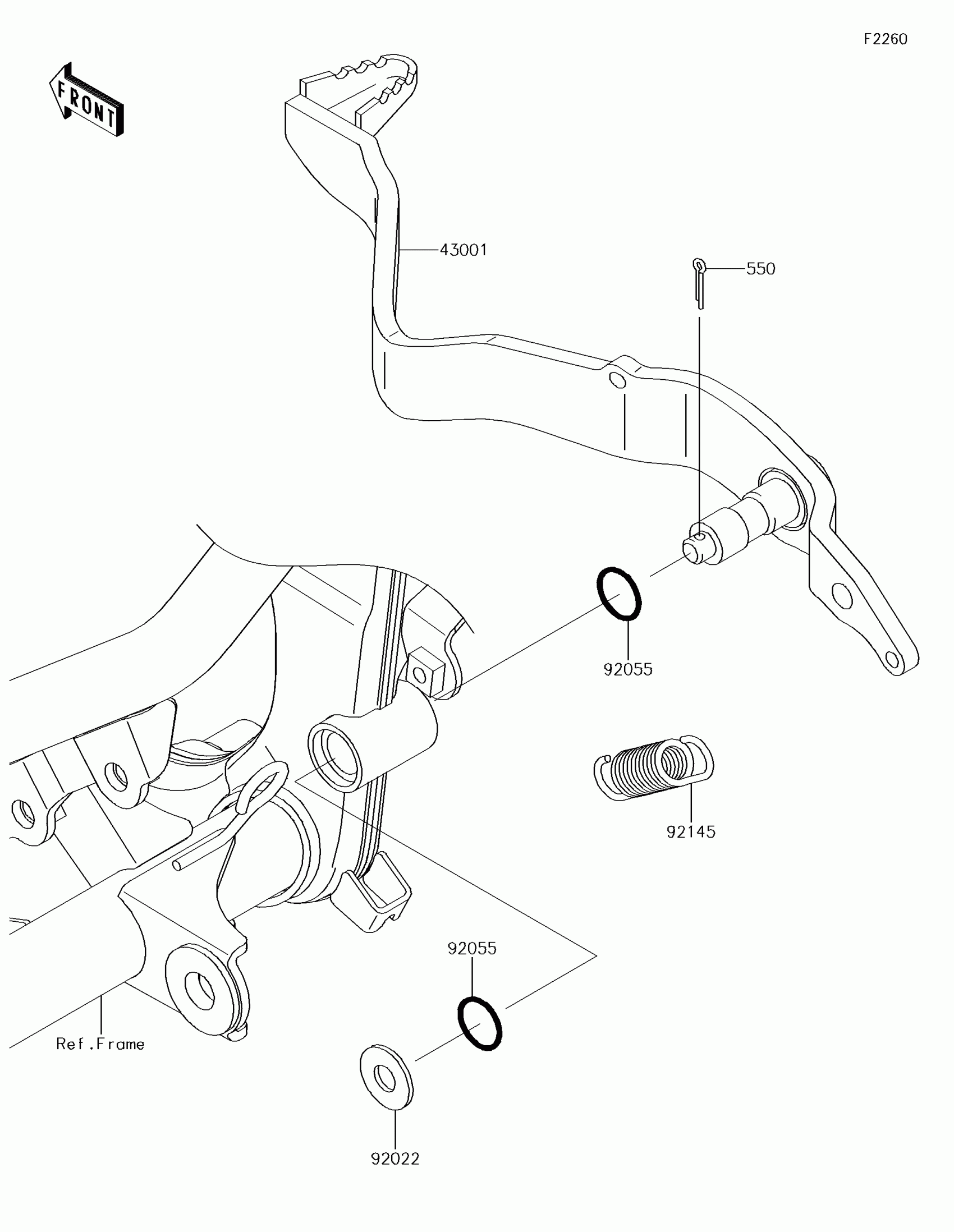 F2260

FRONT

43001

550

92055

92145

92055

Ref.Frame

92022