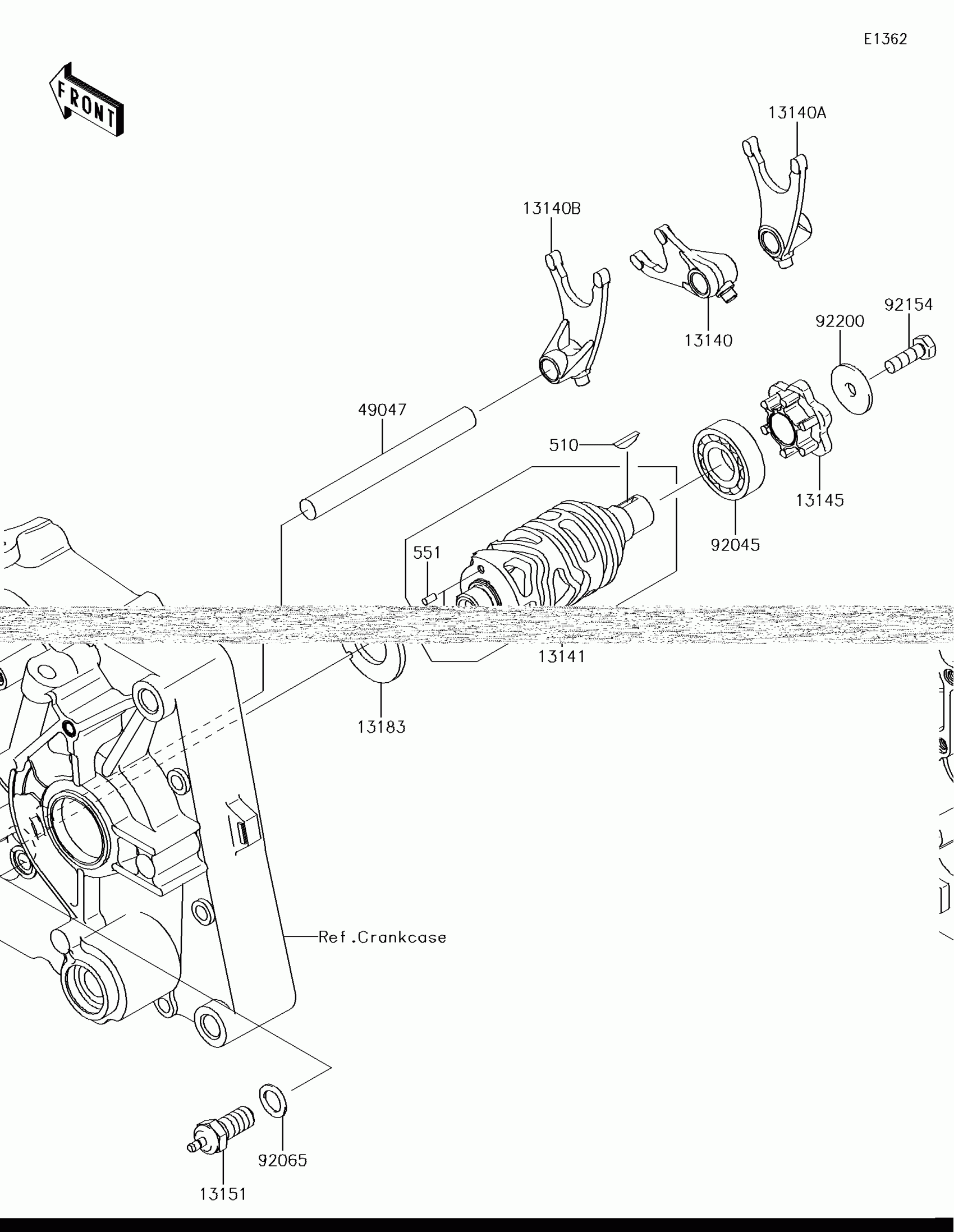 E1362

FRONT

13140A

13140B

13140

92154

92200

49047

510

13145

92045

551

13141

13183

Ref.Crankcase

92065

13151