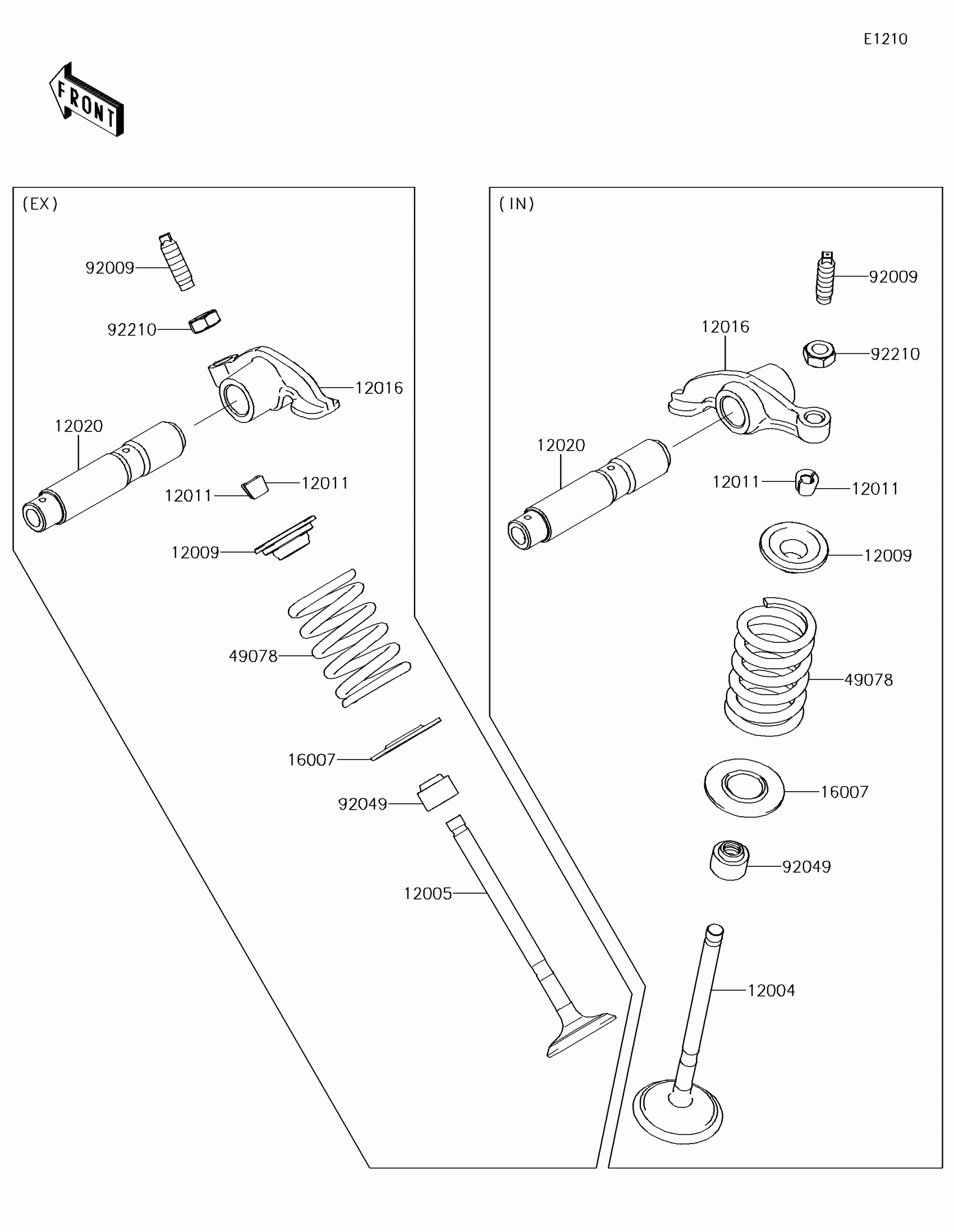 E1210

FRONT

(EX)

92009

92210

12016

12020

12011

12011

12009

49078

16007

92049

12005

(IN)

92009

12016

92210

12020

12011

12011

12009

49078

16007

92049

12004