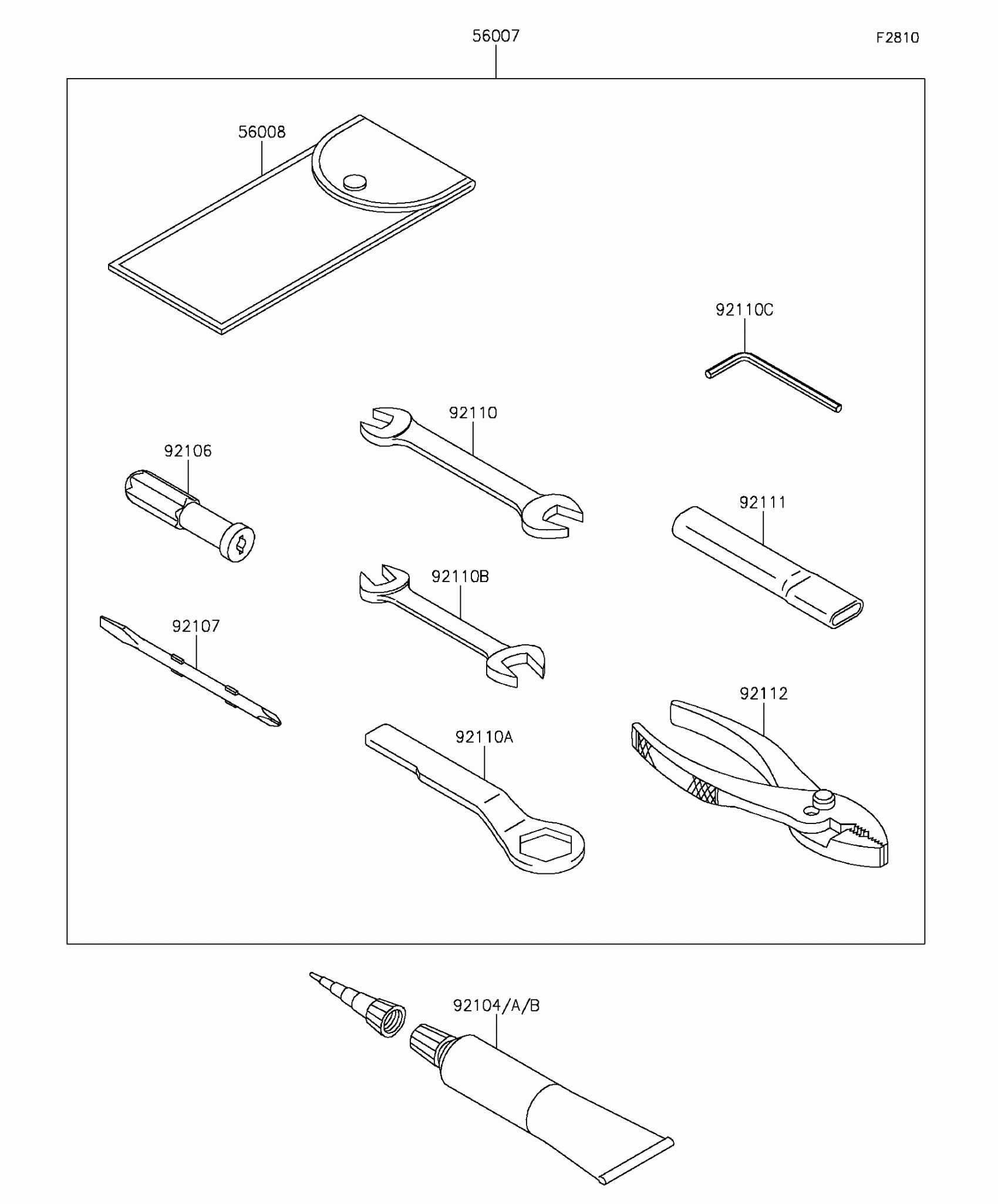 56007

F2810

56008

92110C

92110

92106

92111

92110B

92107

92112

92110A

92104/A/B