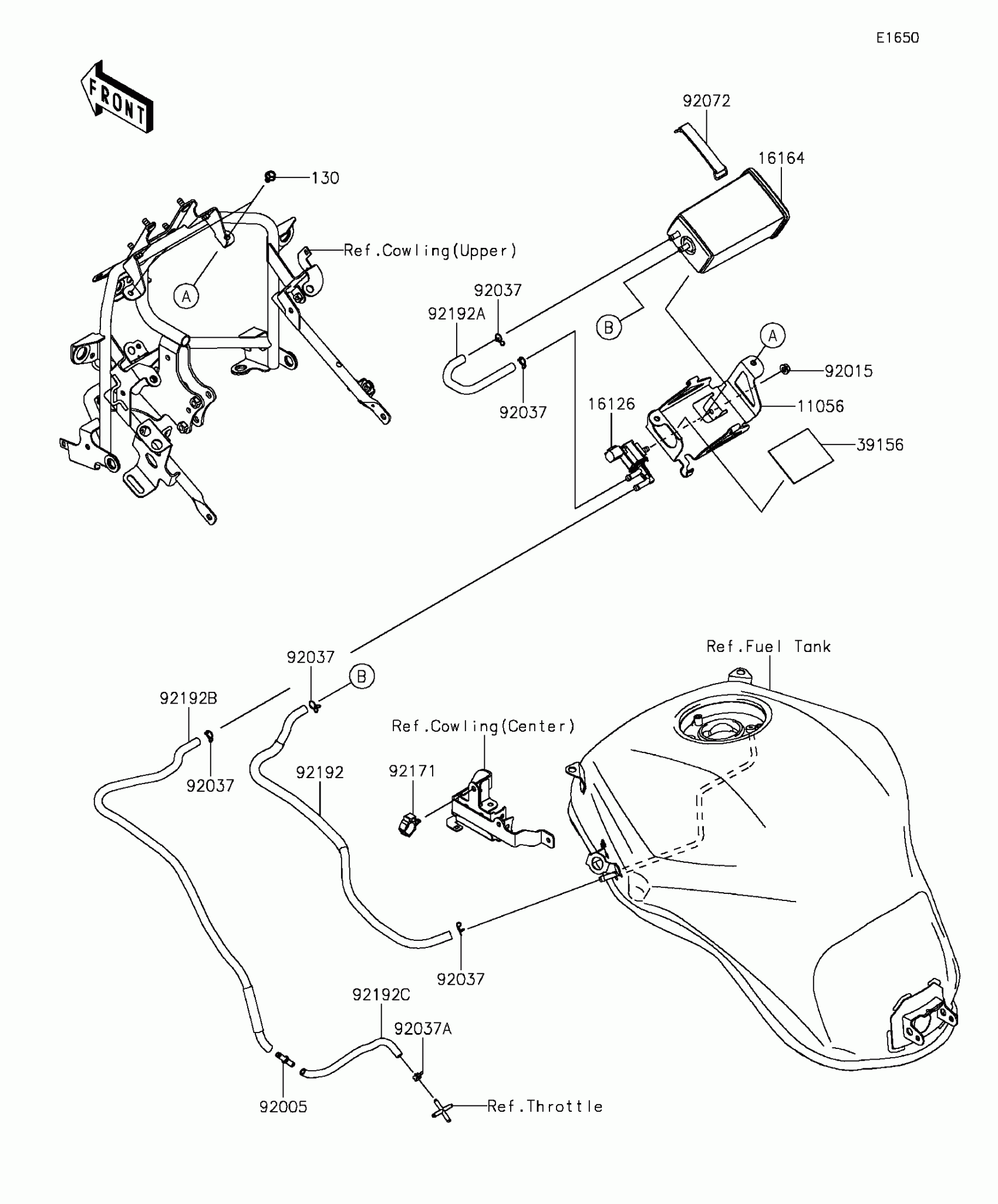 E1650

FRONT

92072

16164

130

Ref.Cowling(Upper)

A

92037

92192A

B

A

92015

92037

16126

11056

39156

Ref.Fuel Tank

92037

B

92192B

Ref.Cowling(Center)

92037

92192

92171

92037

92192C

92037A

92005

Ref.Throttle