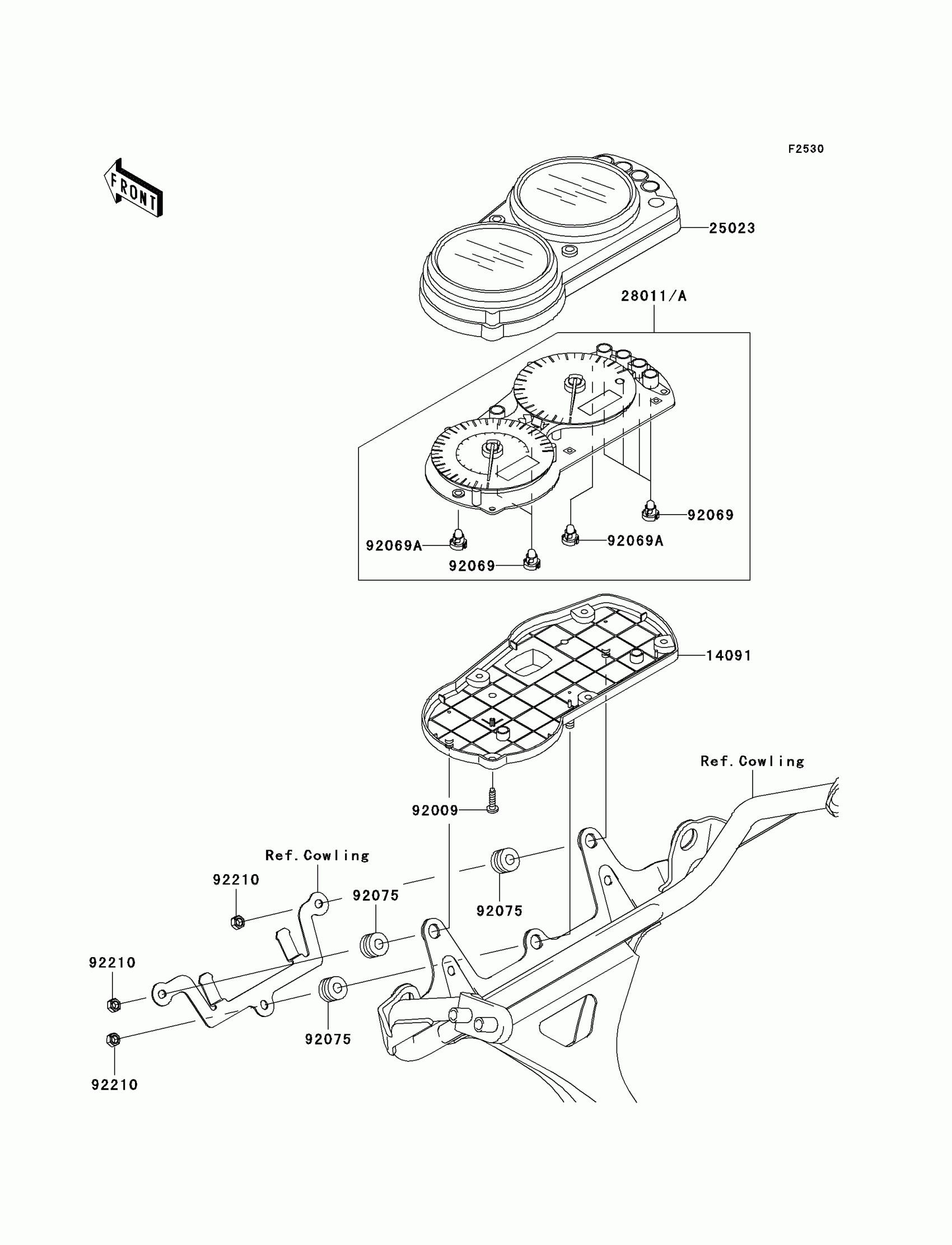 F2530

FRONT

25023

28011/A

92069

92069A

92069A

92069

14091

Ref.Cowling

92009

Ref.Cowling

92210

92075

92075

92210

92075

92210