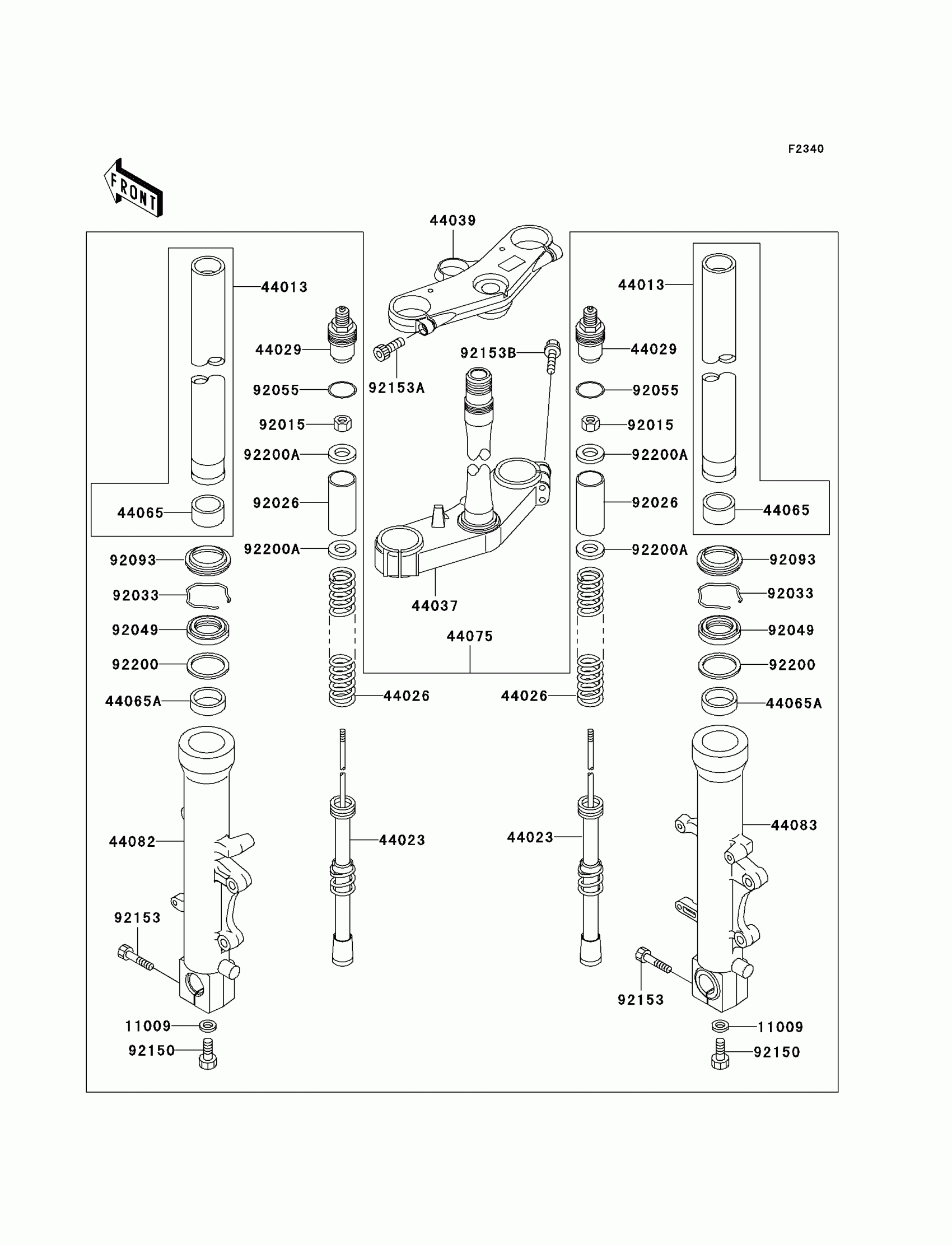 F2340

FRONT

44039

44013
44029
92055
92015
92200A
92026
44065
92200A
92093
92033
92049
92200
44065A
44026
44082
44023
92153
11009
92150

92153A
92153B
44037
44075

44013
44029
92055
92015
92200A
92026
44065
92200A
92093
92033
92049
92200
44065A
44026
44023
44083
92153
11009
92150