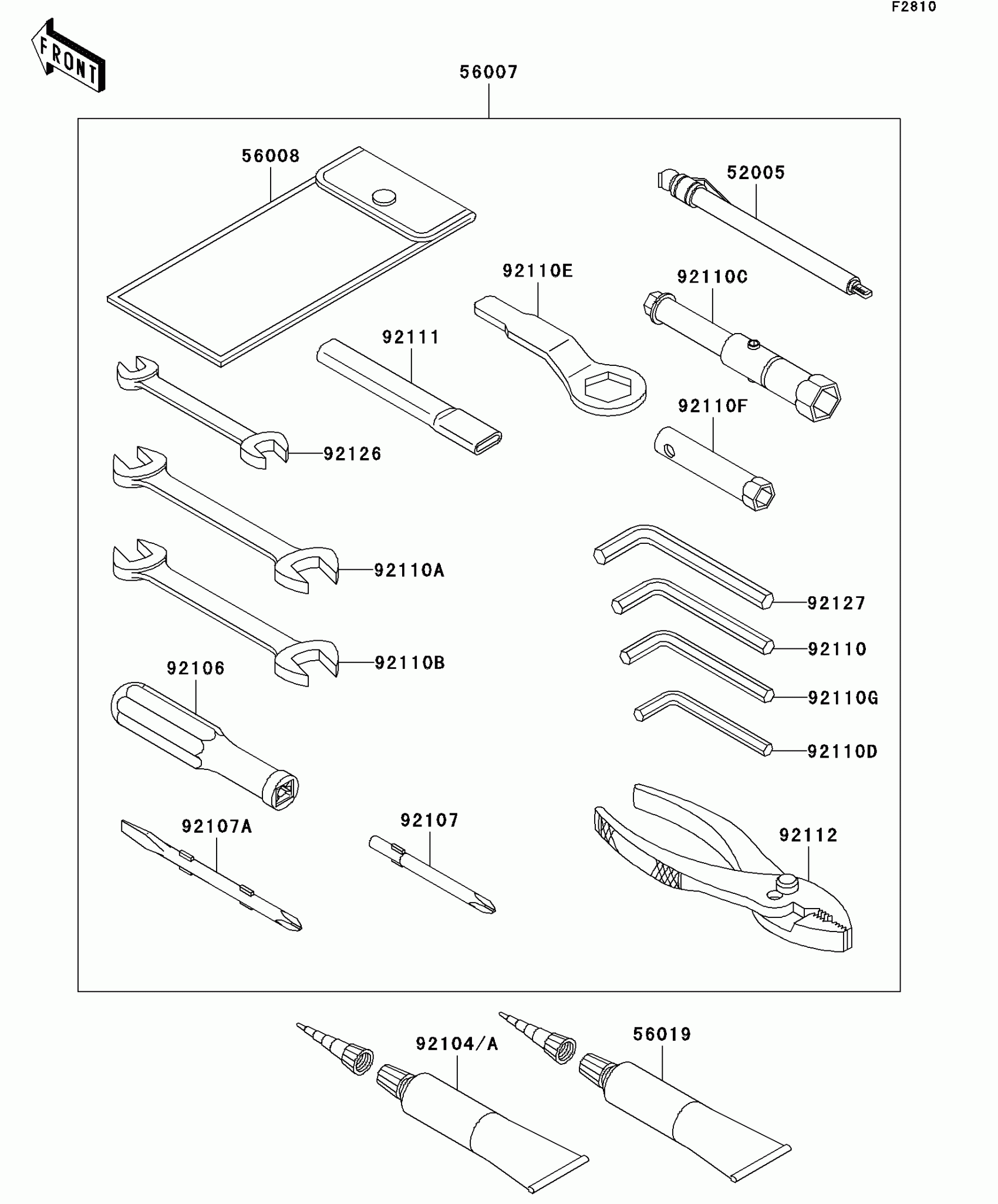 F2810

FRONT

56007

56008

52005

92110E

92110C

92111

92110F

92126

92110A

92127

92110

92110B

92110G

92106

92110D

92107A

92107

92112

92104/A

56019