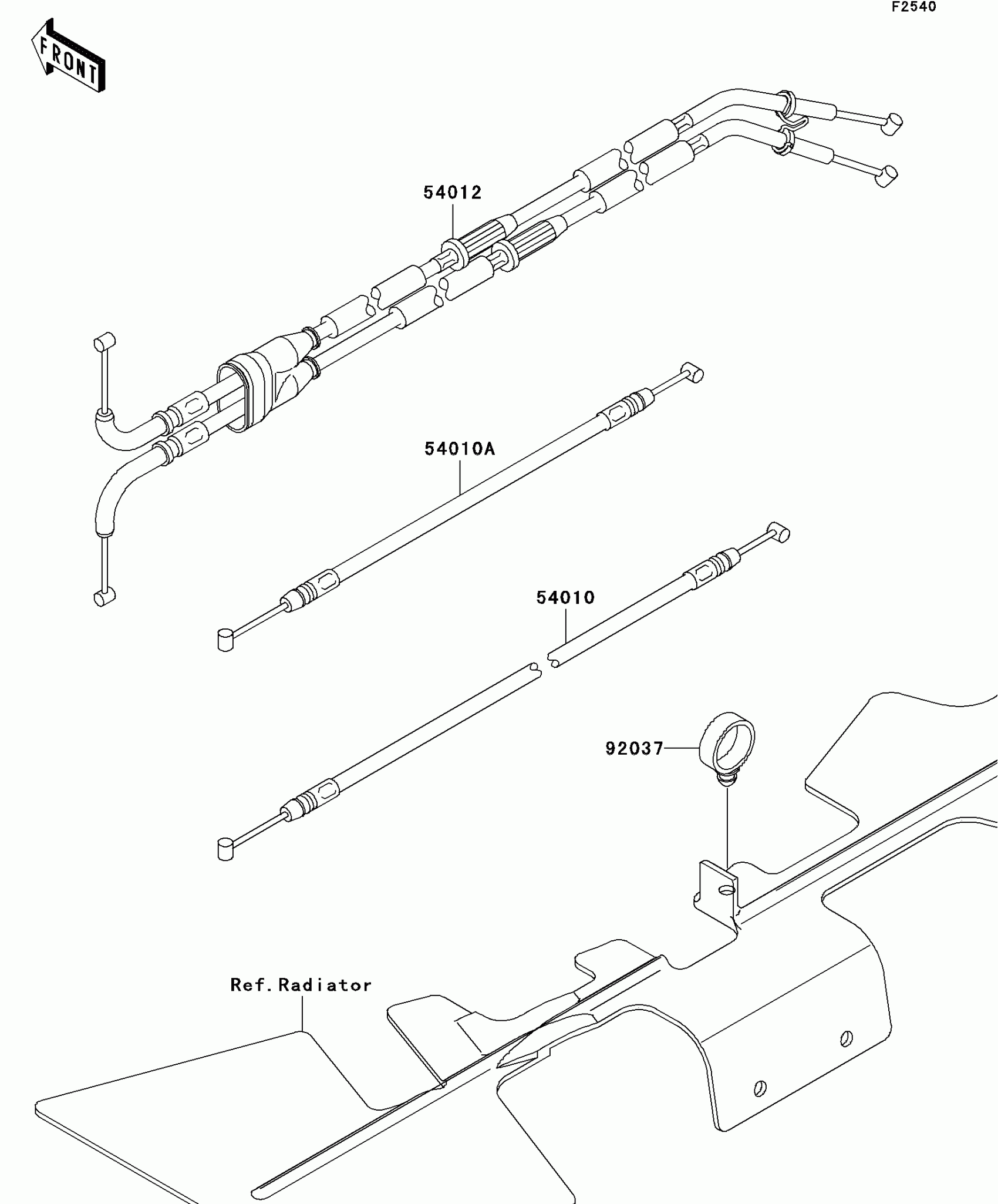 F2540

FRONT

54012

54010A

54010

92037

Ref.Radiator