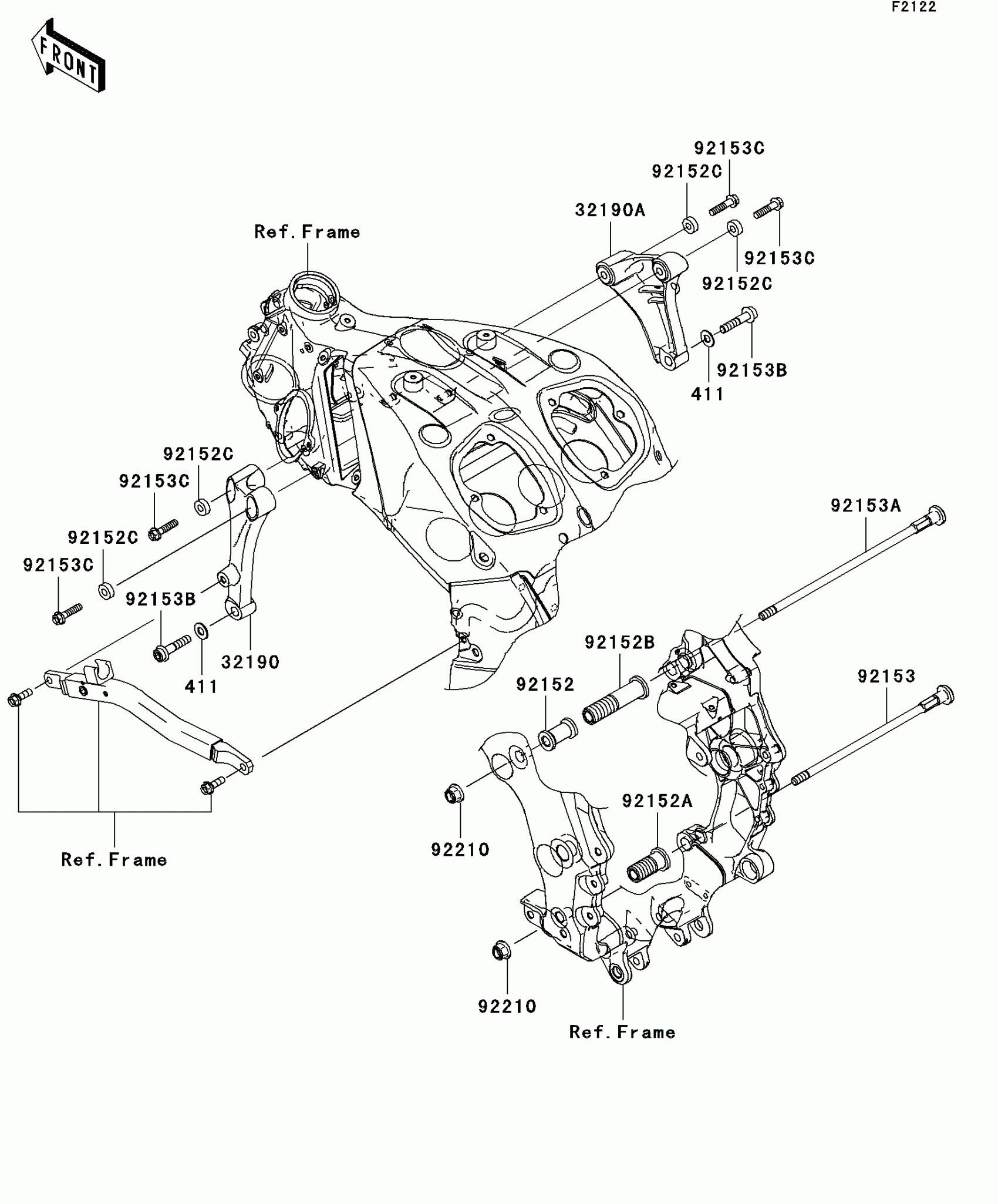 F2122

FRONT

92153C
92152C
32190A
Ref. Frame
92153C
92152C
92153B
411
92152C
92153C
92152C
92153C
92153B
411
32190
92153A
92152B
92152
92153
92152A
92210
Ref. Frame
92210
Ref. Frame