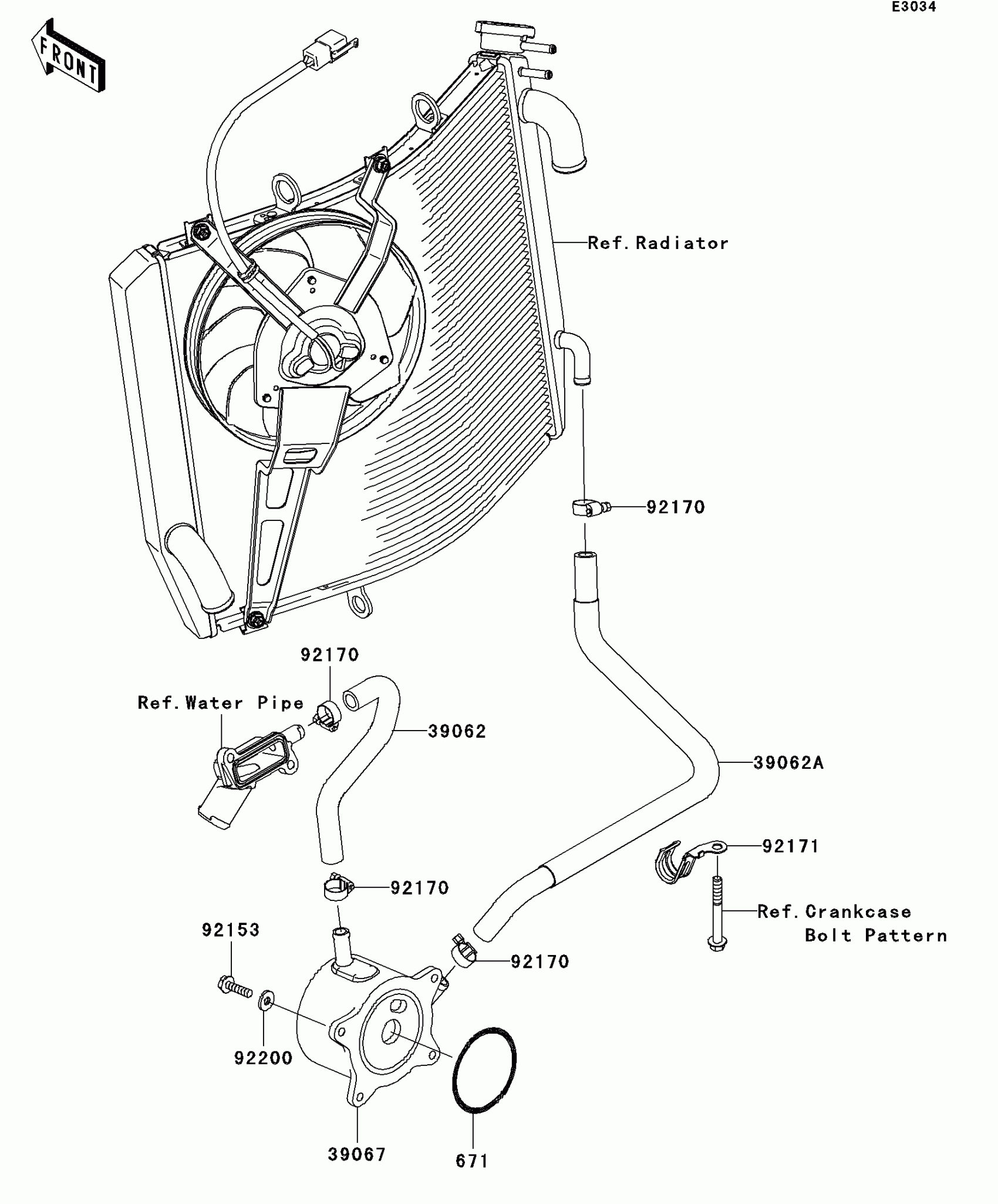 E3034

FRONT

Ref.Radiator

92170

92170

Ref.Water Pipe

39062

39062A

92171

92170

Ref.Crankcase
Bolt Pattern

92153

92170

92200

39067

671