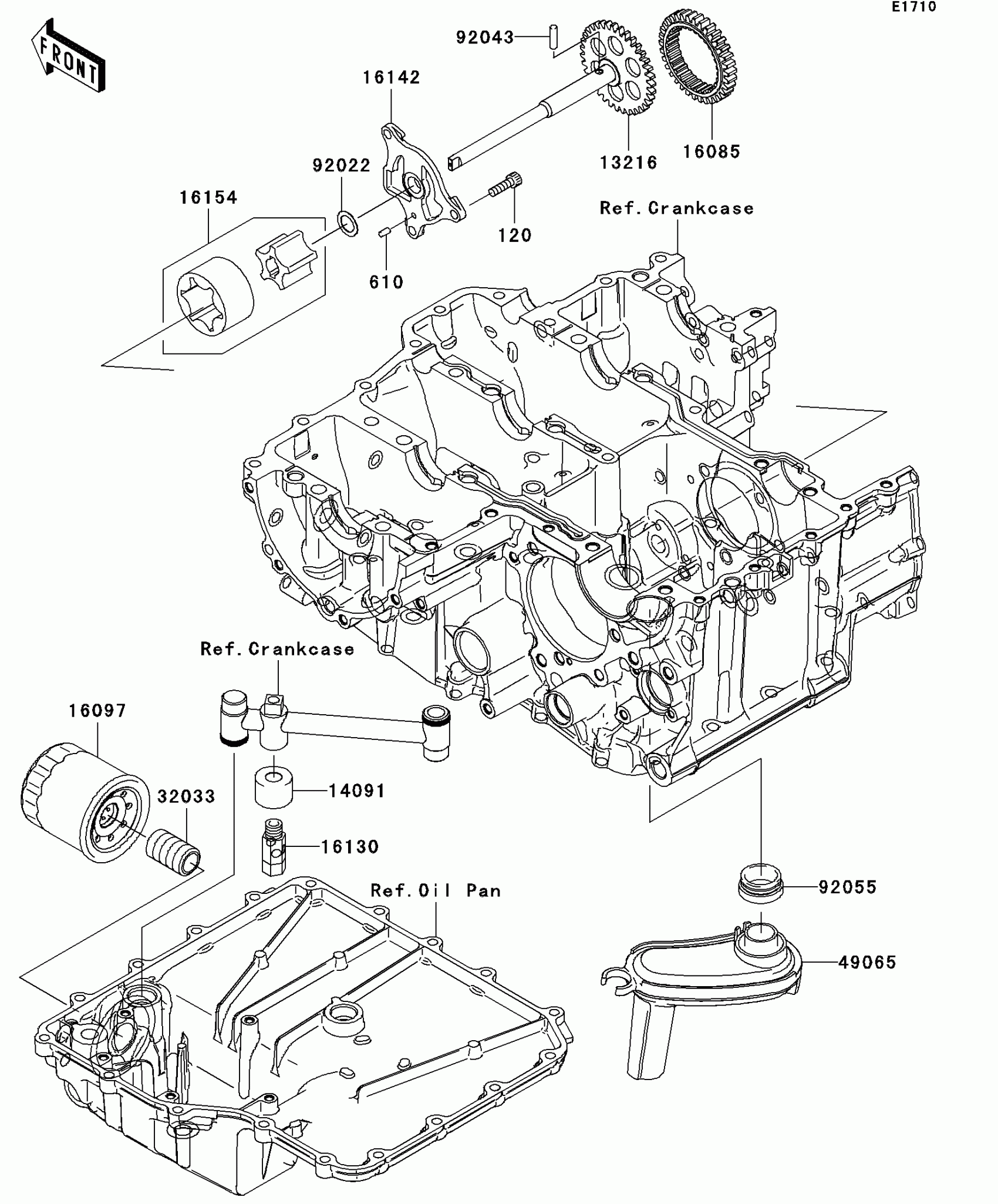 E1710

FRONT

92043

16142

92022

16154

13216

16085

120

610

Ref.Crankcase

Ref.Crankcase

16097

32033

14091

16130

Ref.Oil Pan

92055

49065