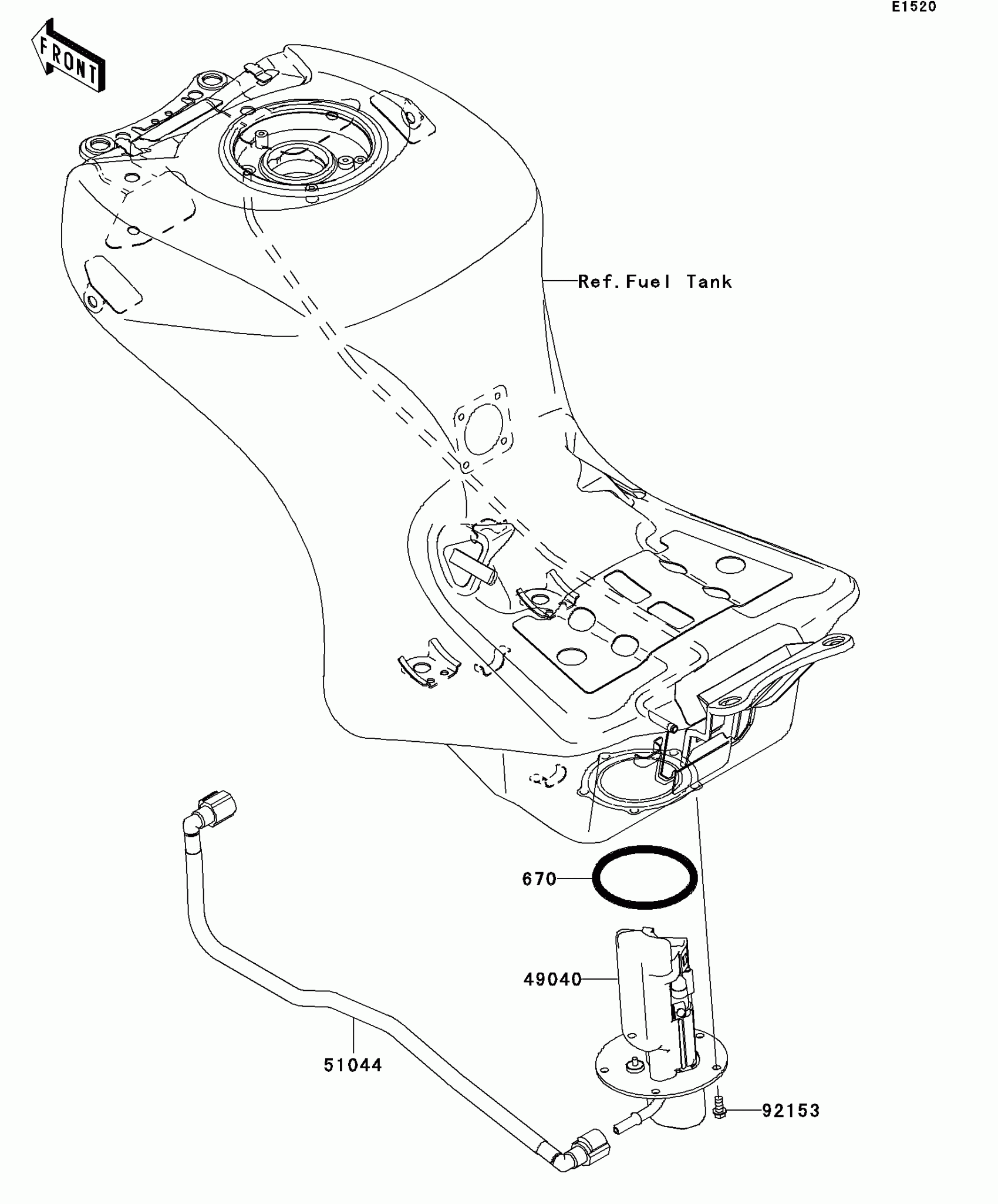 E1520

FRONT

Ref.Fuel Tank

670

49040

51044

92153