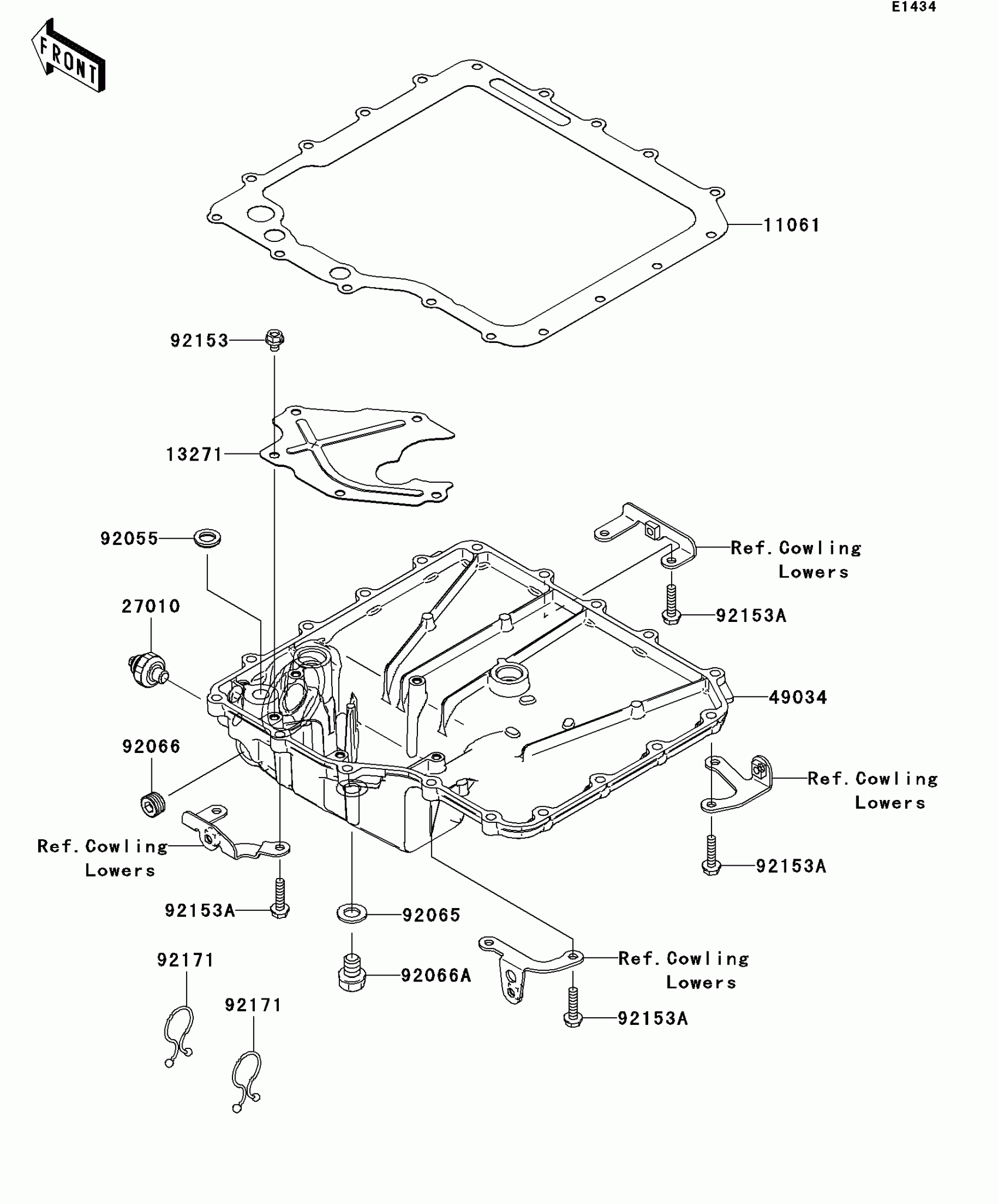 E1434

FRONT

11061

92153

13271

92055

Ref. Cowling Lowers

27010

92153A

49034

92066

Ref. Cowling Lowers

Ref. Cowling Lowers

92153A

92153A

92065

92171

92066A

Ref. Cowling Lowers

92171

92153A